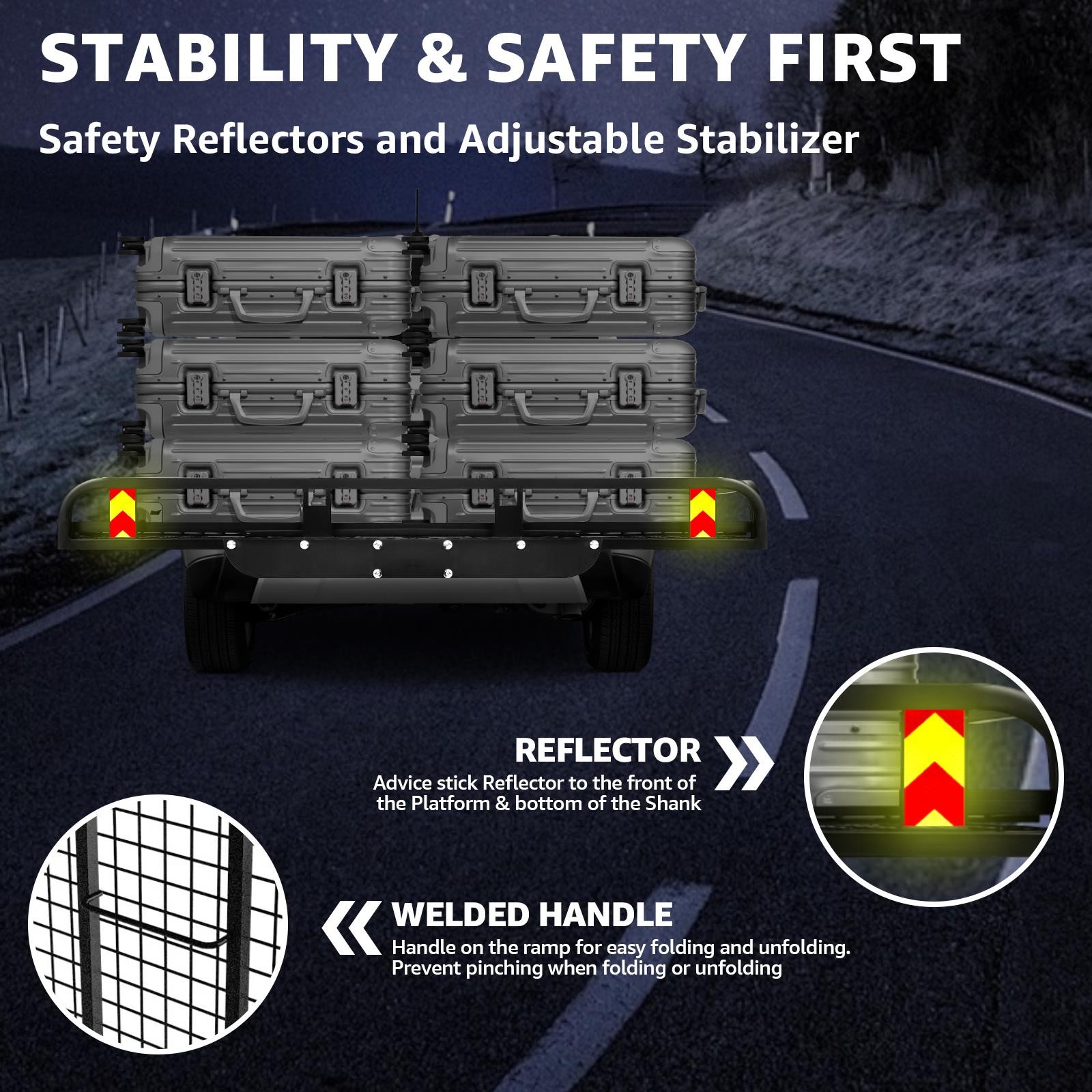 STABILITY & SAFETY FIRST

Safety Reflectors and Adjustable Stabilizer

REFLECTOR

Advice stick Reflector to the front of the Platform & bottom of the Shank

WELDED HANDLE

Handle on the ramp for easy folding and unfolding. Prevent pinching when folding or unfolding