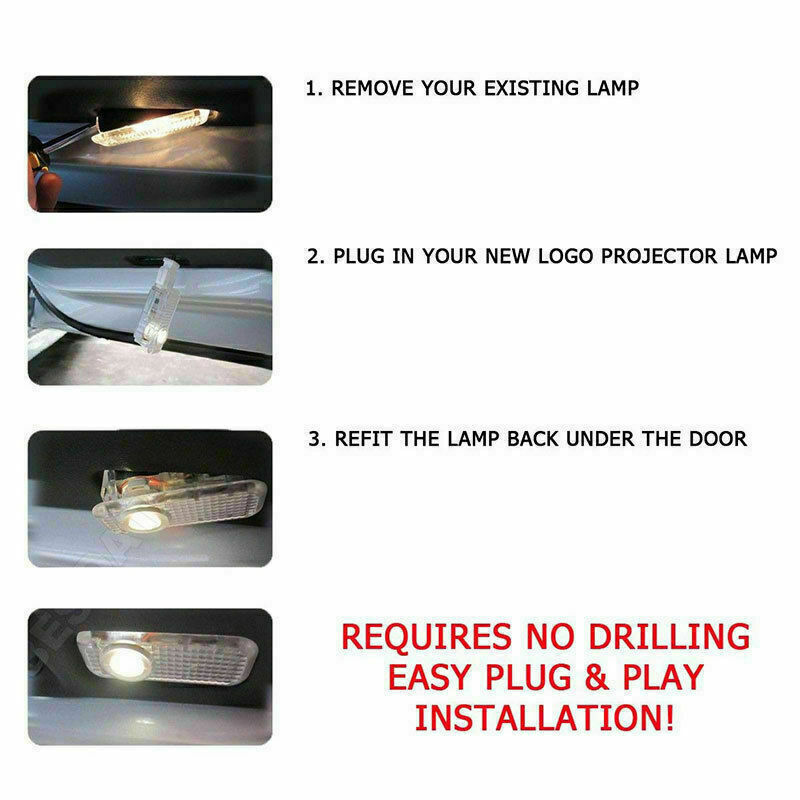 1. REMOVE YOUR EXISTING LAMP

2. PLUG IN YOUR NEW LOGO PROJECTOR LAMP

3. REFIT THE LAMP BACK UNDER THE DOOR

REQUIRES NO DRILLING
EASY PLUG & PLAY
INSTALLATION!