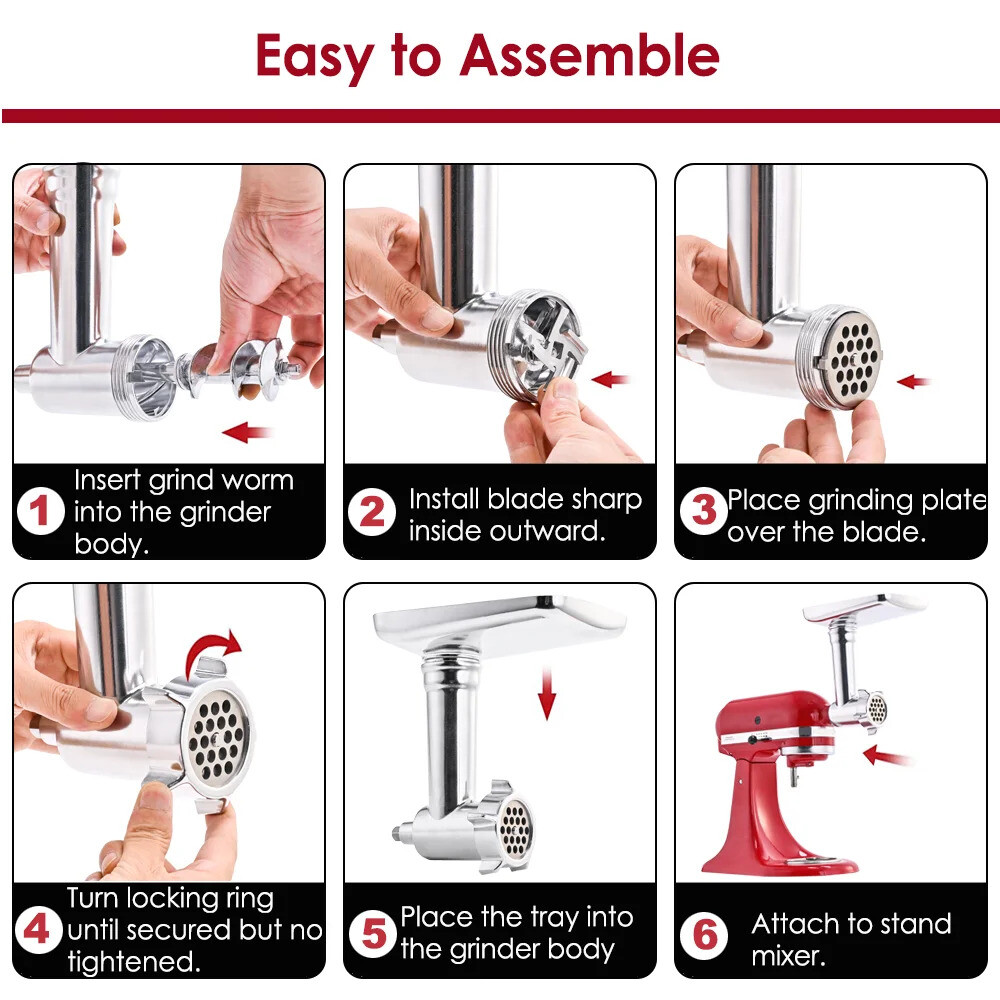 Easy to Assemble

1 Insert grind worm into the grinder body.

2 Install blade sharp inside outward.

3 Place grinding plate over the blade.

4 Turn locking ring until secured but no tightened.

5 Place the tray into the grinder body

6 Attach to stand mixer.