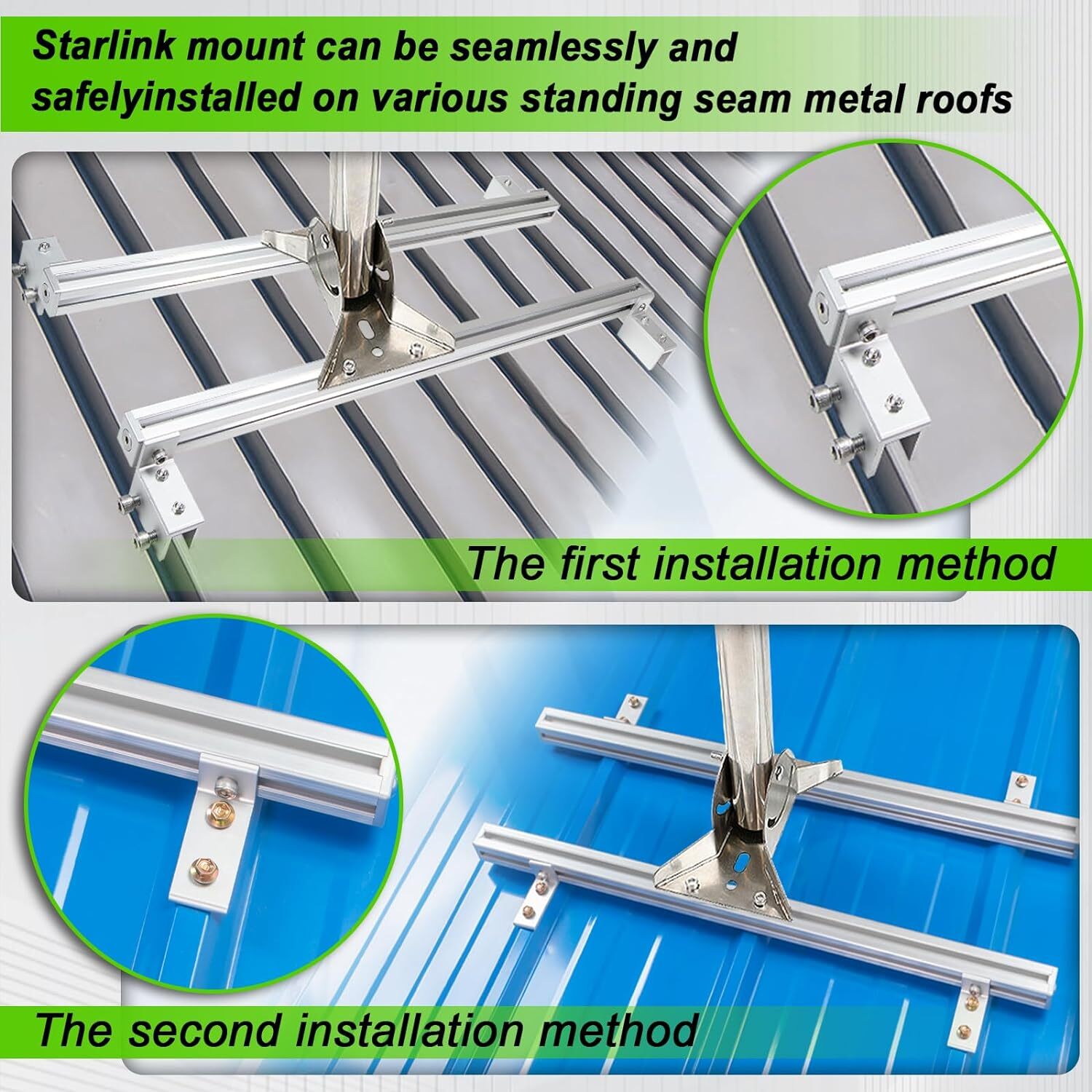 Starlink mount can be seamlessly and safelyinstalled on various standing seam metal roofs

The first installation method

The second installation method