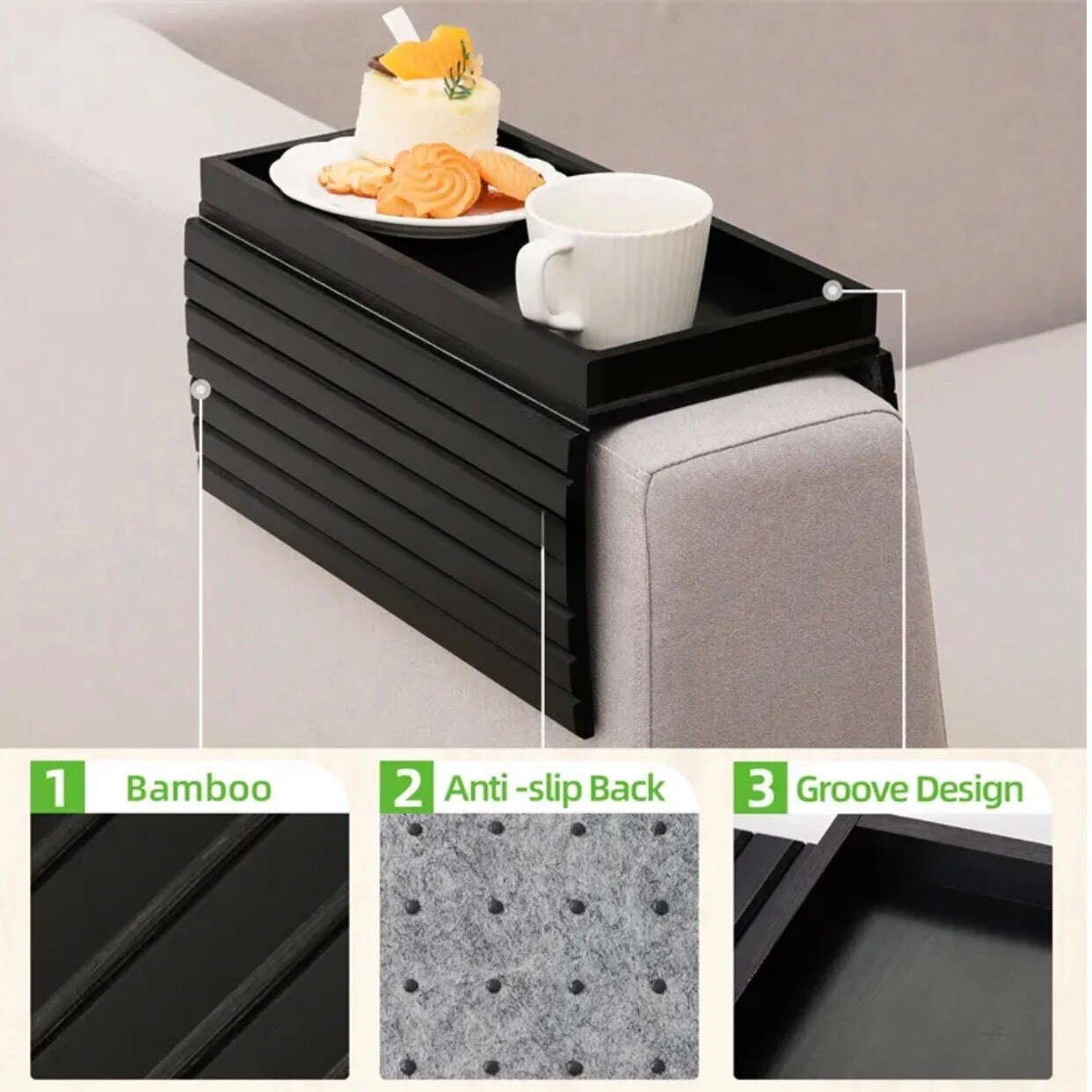 1 Bamboo

2 Anti -slip Back

3 Groove Design