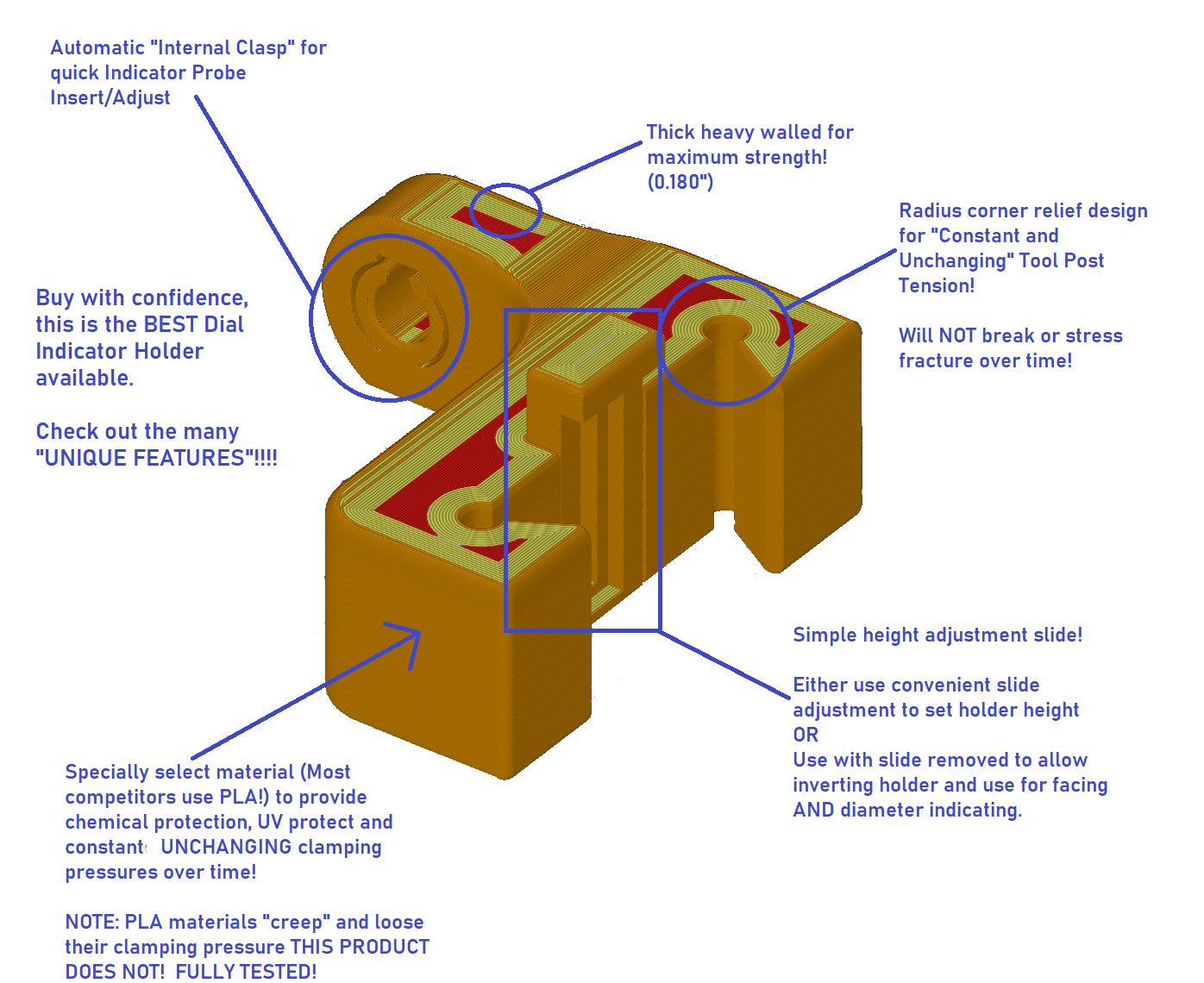 Automatic "Internal Clasp" for quick Indicator Probe Insert/Adjust

Thick heavy walled for maximum strength! (0.180")

Radius corner relief design for "Constant and Unchanging" Tool Post Tension!

Will NOT break or stress fracture over time!

Buy with confidence, this is the BEST Dial Indicator Holder available.

Check out the many "UNIQUE FEATURES"!!!!

Simple height adjustment slide!

Either use convenient slide adjustment to set holder height
OR
Use with slide removed to allow inverting holder and use for facing AND diameter indicating.

Specially select material (Most competitors use PLA!) to provide chemical protection, UV protect and constant UNCHANGING clamping pressures over time!

NOTE: PLA materials "creep" and loose their clamping pressure THIS PRODUCT DOES NOT! FULLY TESTED!