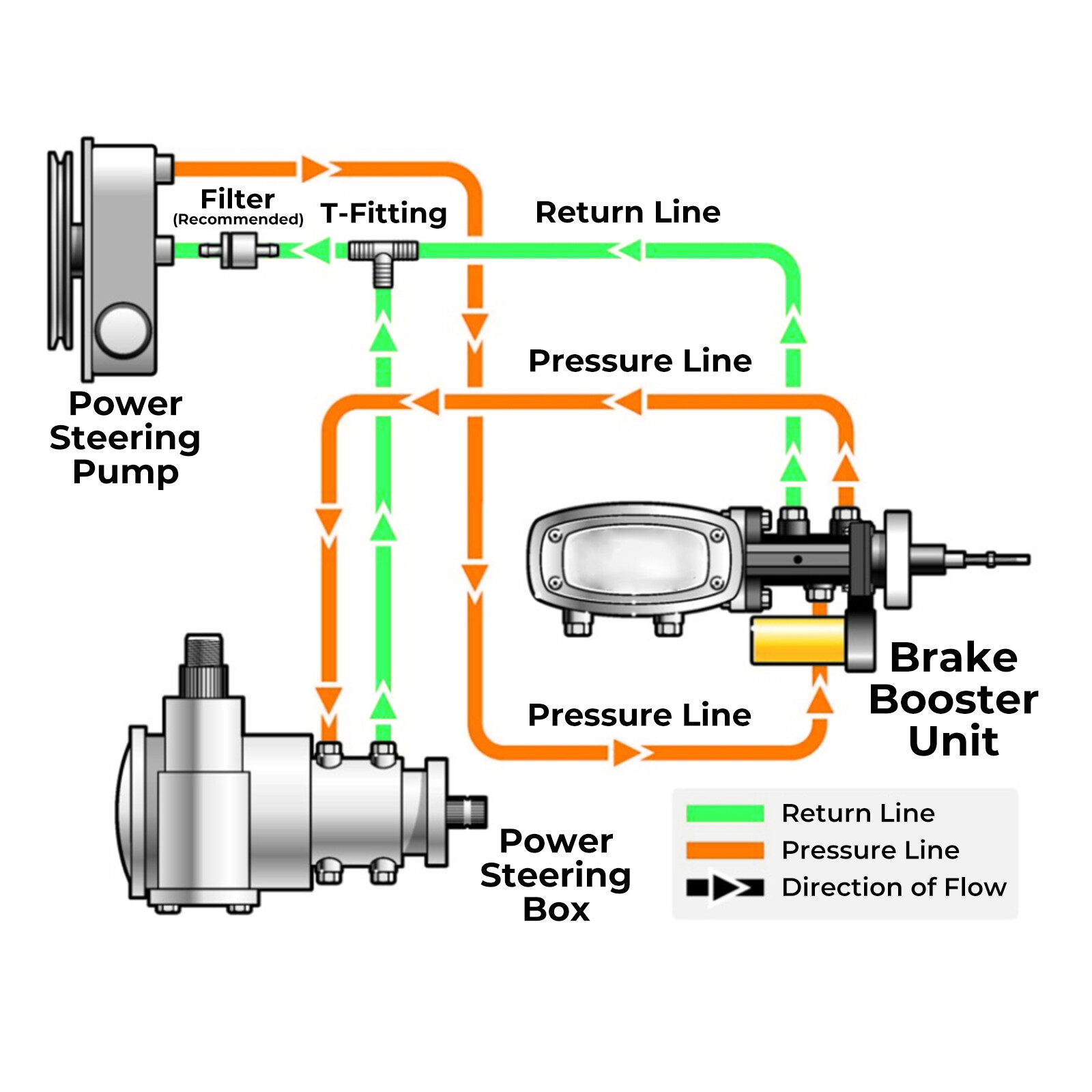 Filter
(Recommended)

T-Fitting

Return Line

Pressure Line

Power Steering Pump

Brake Booster Unit

Pressure Line

Power Steering Box

Return Line
Pressure Line
Direction of Flow