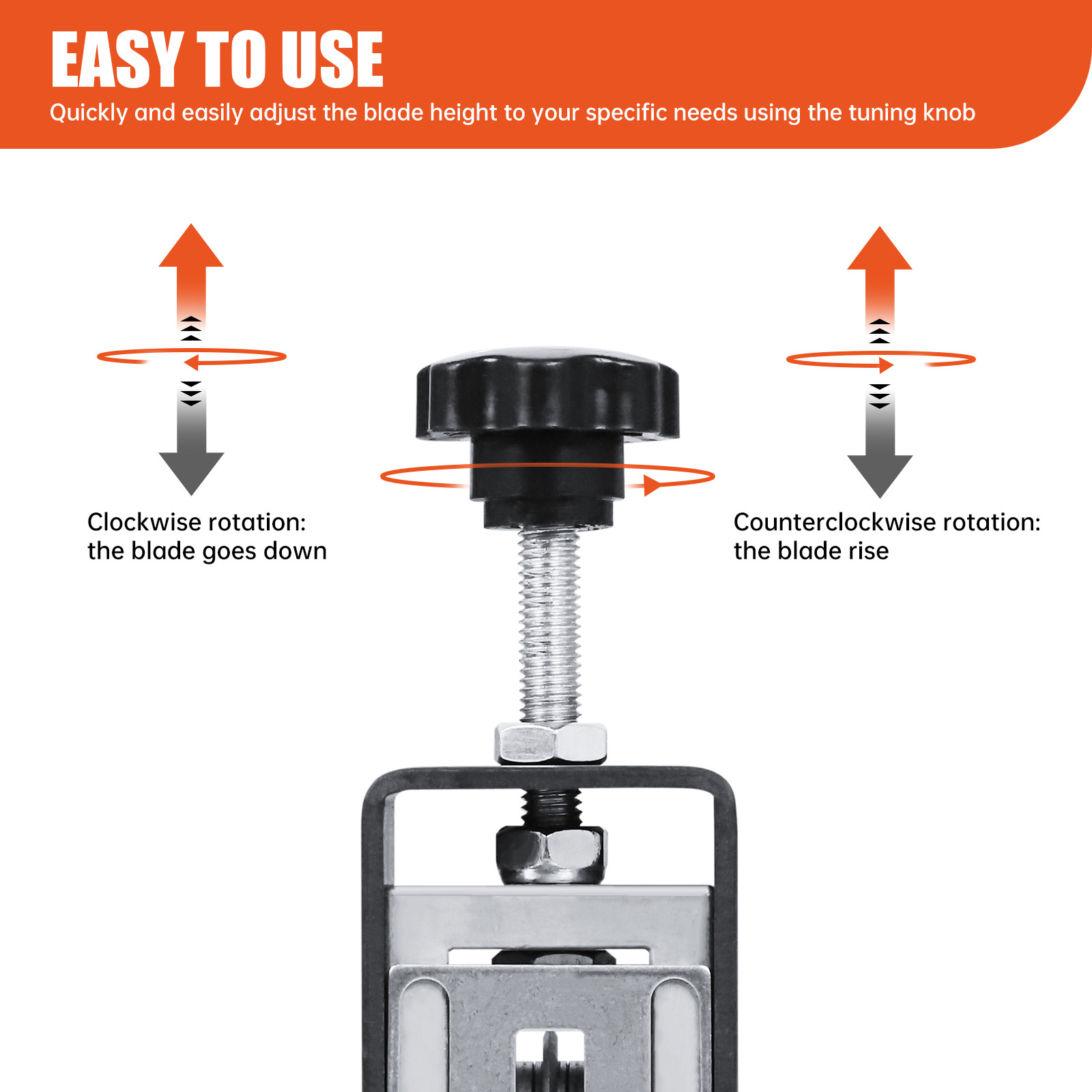 EASY TO USE
Quickly and easily adjust the blade height to your specific needs using the tuning knob

Clockwise rotation:
the blade goes down

Counterclockwise rotation:
the blade rise