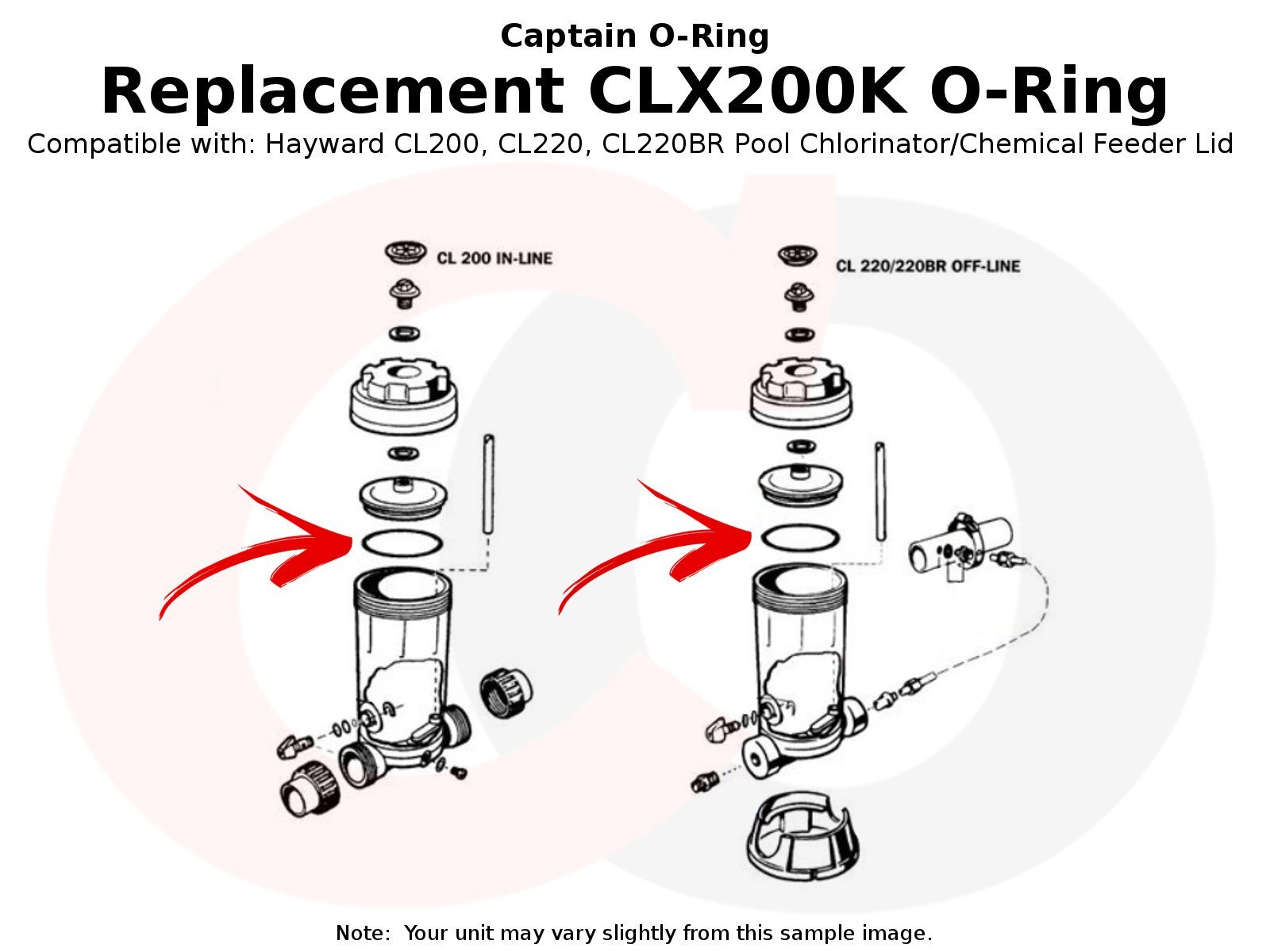 Captain O-Ring
Replacement CLX200K O-Ring
Compatible with: Hayward CL200, CL220, CL220BR Pool Chlorinator/Chemical Feeder Lid

CL 200 IN-LINE

CL 220/220BR OFF-LINE

Note: Your unit may vary slightly from this sample image.