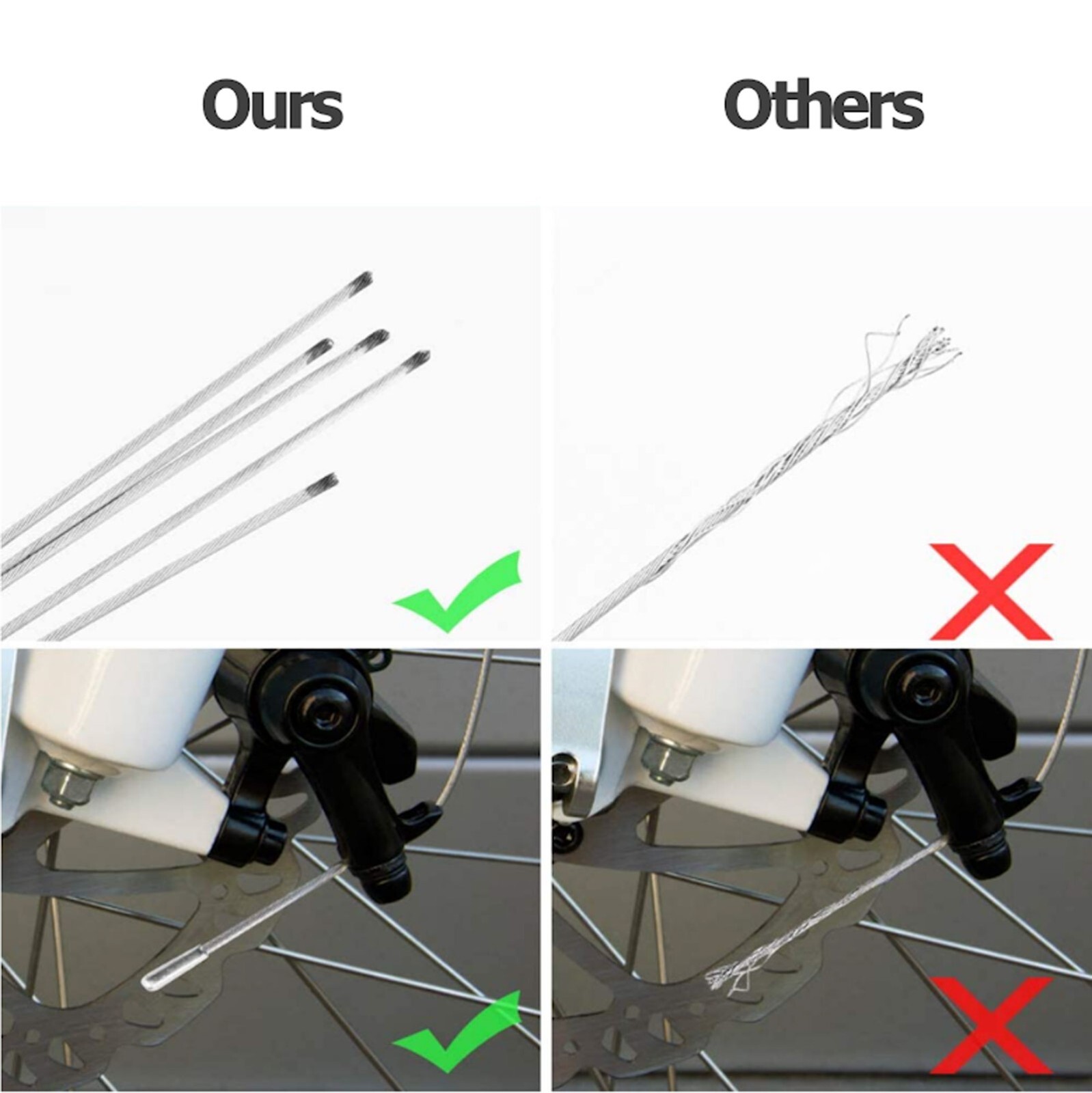 Ours

Others