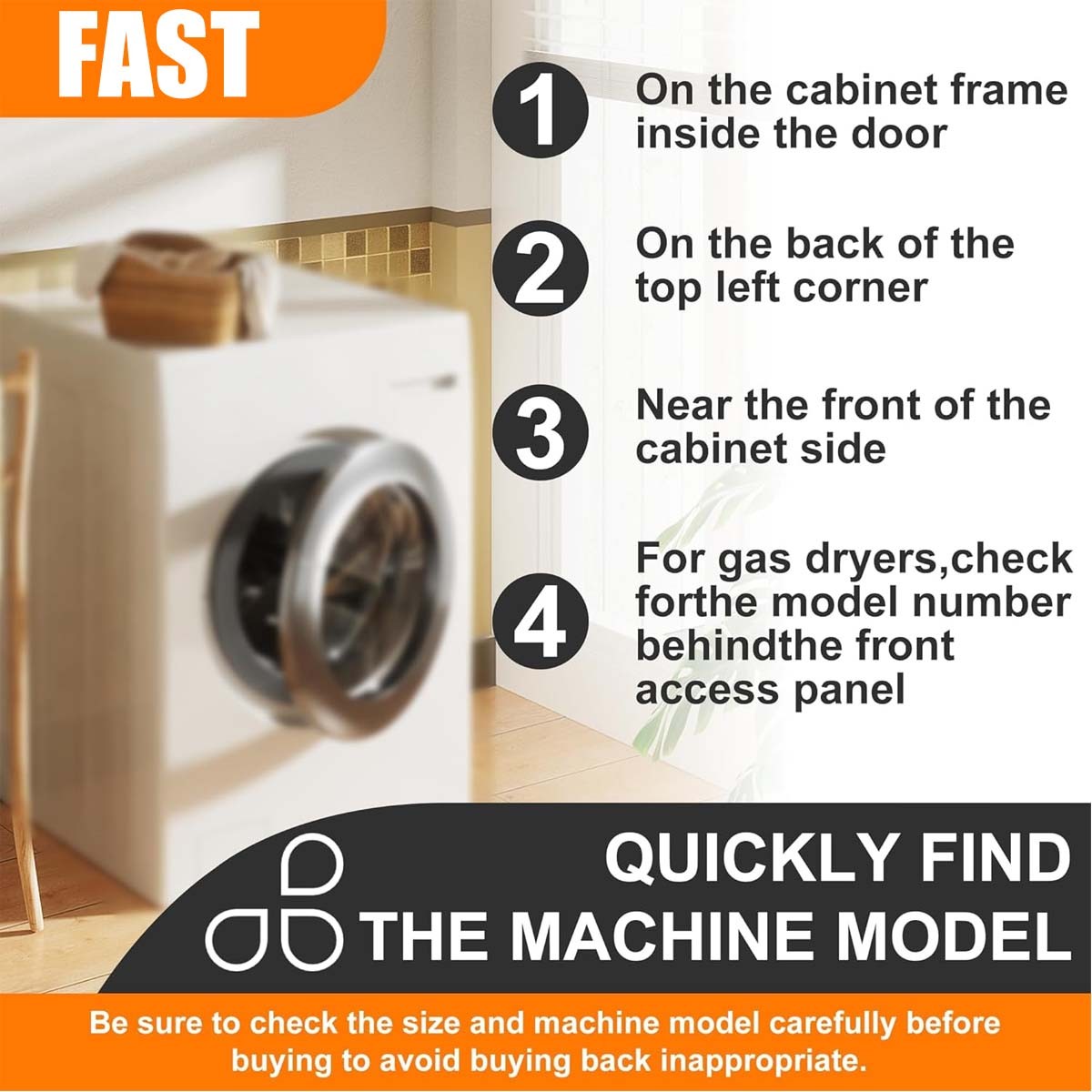 FAST

1 On the cabinet frame inside the door

2 On the back of the top left corner

3 Near the front of the cabinet side

4 For gas dryers,check forthe model number behindthe front access panel

QUICKLY FIND THE MACHINE MODEL

Be sure to check the size and machine model carefully before buying to avoid buying back inappropriate.