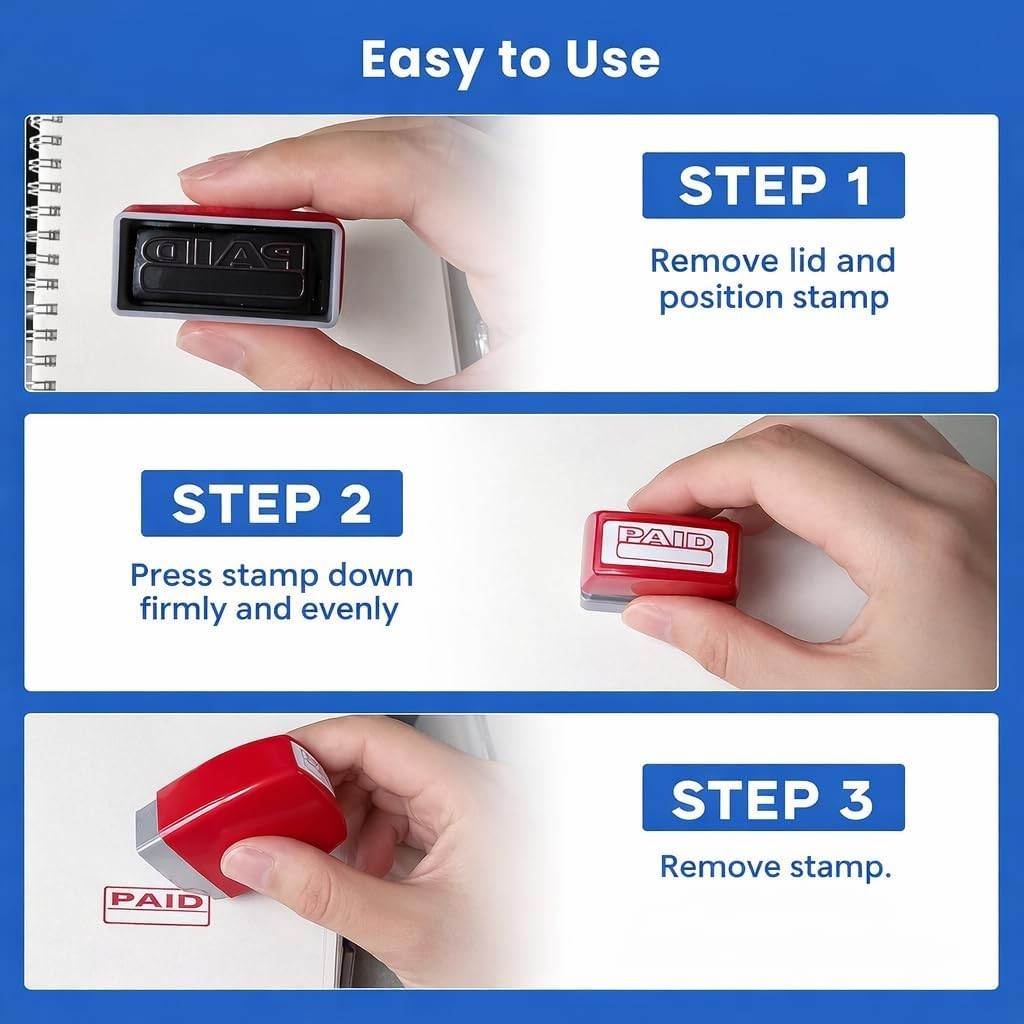 Easy to Use

PAID

STEP 1

Remove lid and position stamp

STEP 2

Press stamp down firmly and evenly

PAID

STEP 3

Remove stamp.

PAID