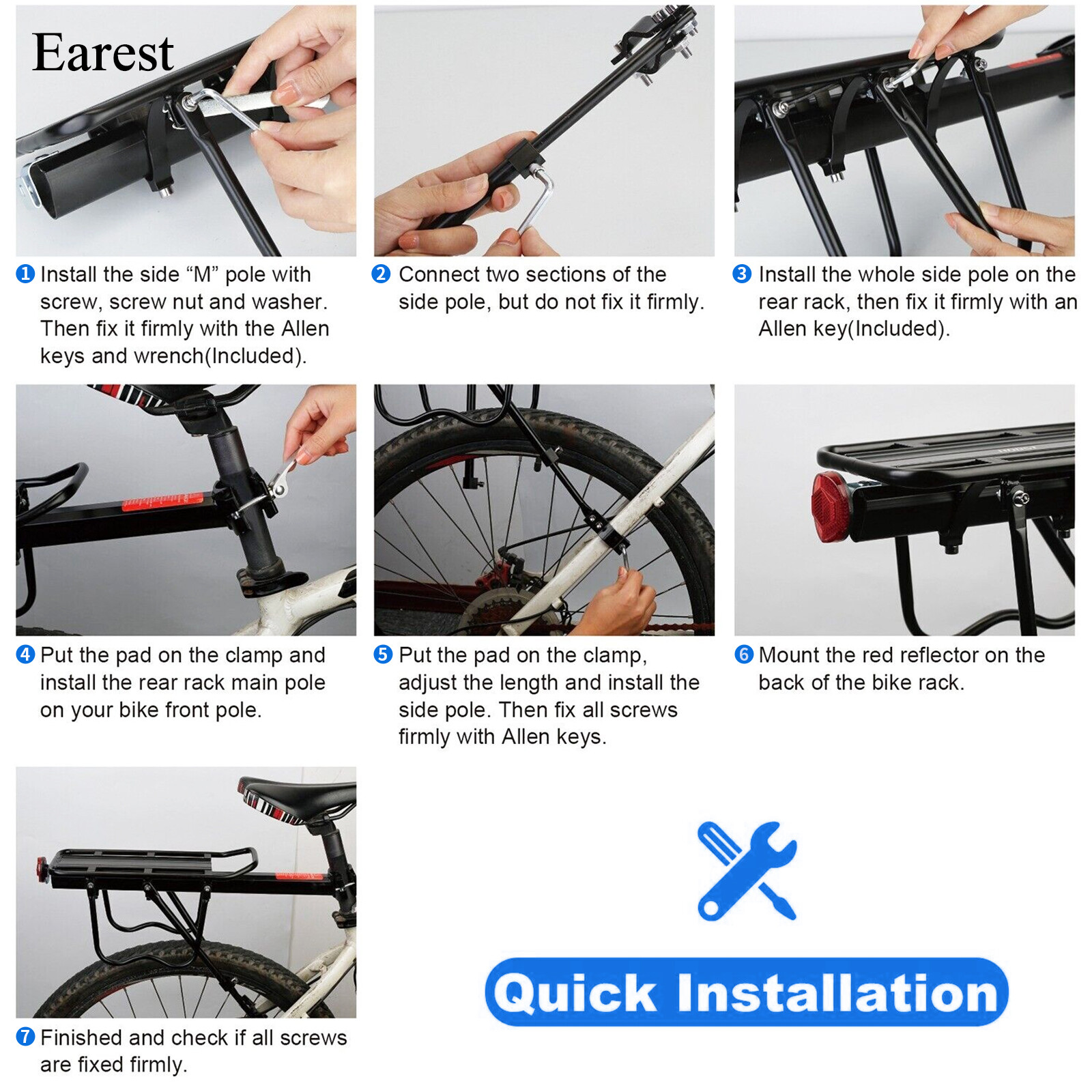 Earest

1 Install the side “M” pole with screw, screw nut and washer. Then fix it firmly with the Allen keys and wrench(Included).

2 Connect two sections of the side pole, but do not fix it firmly.

3 Install the whole side pole on the rear rack, then fix it firmly with an Allen key(Included).

4 Put the pad on the clamp and install the rear rack main pole on your bike front pole.

5 Put the pad on the clamp, adjust the length and install the side pole. Then fix all screws firmly with Allen keys.

6 Mount the red reflector on the back of the bike rack.

7 Finished and check if all screws are fixed firmly.

Quick Installation