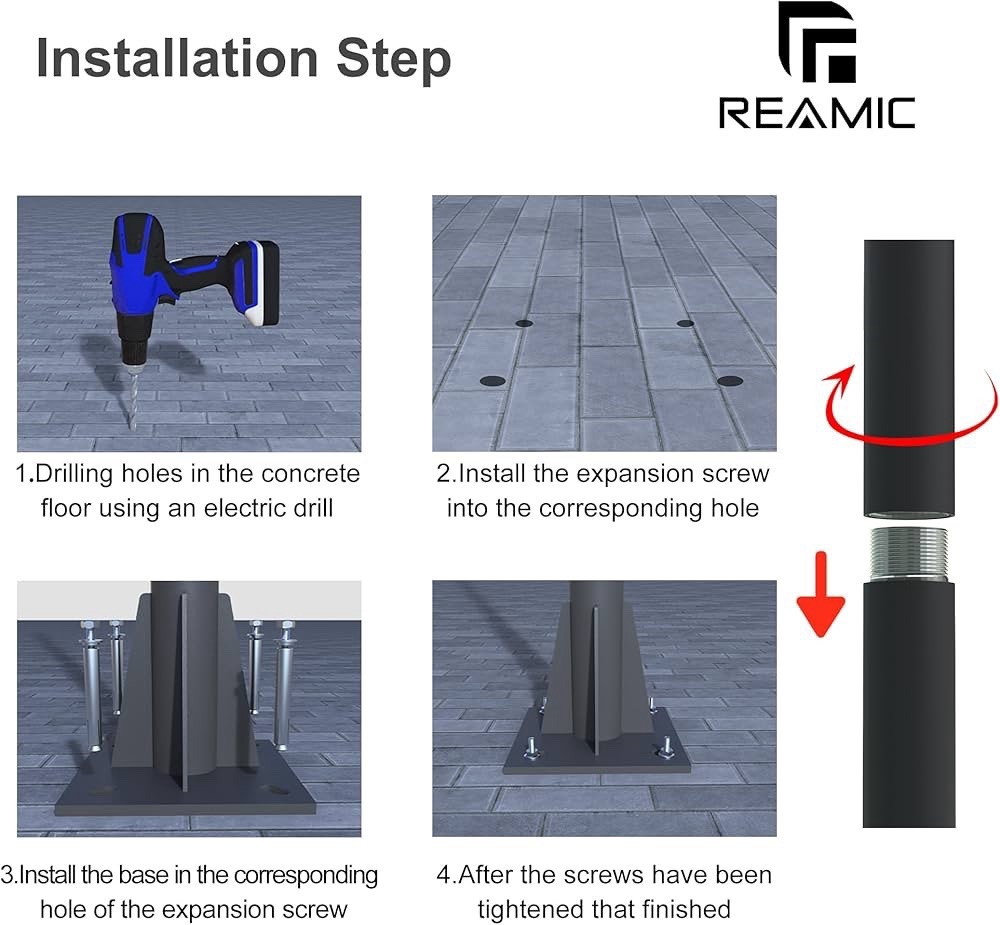 Installation Step

REAMIC

1.Drilling holes in the concrete floor using an electric drill

2.Install the expansion screw into the corresponding hole

3.Install the base in the corresponding hole of the expansion screw

4.After the screws have been tightened that finished