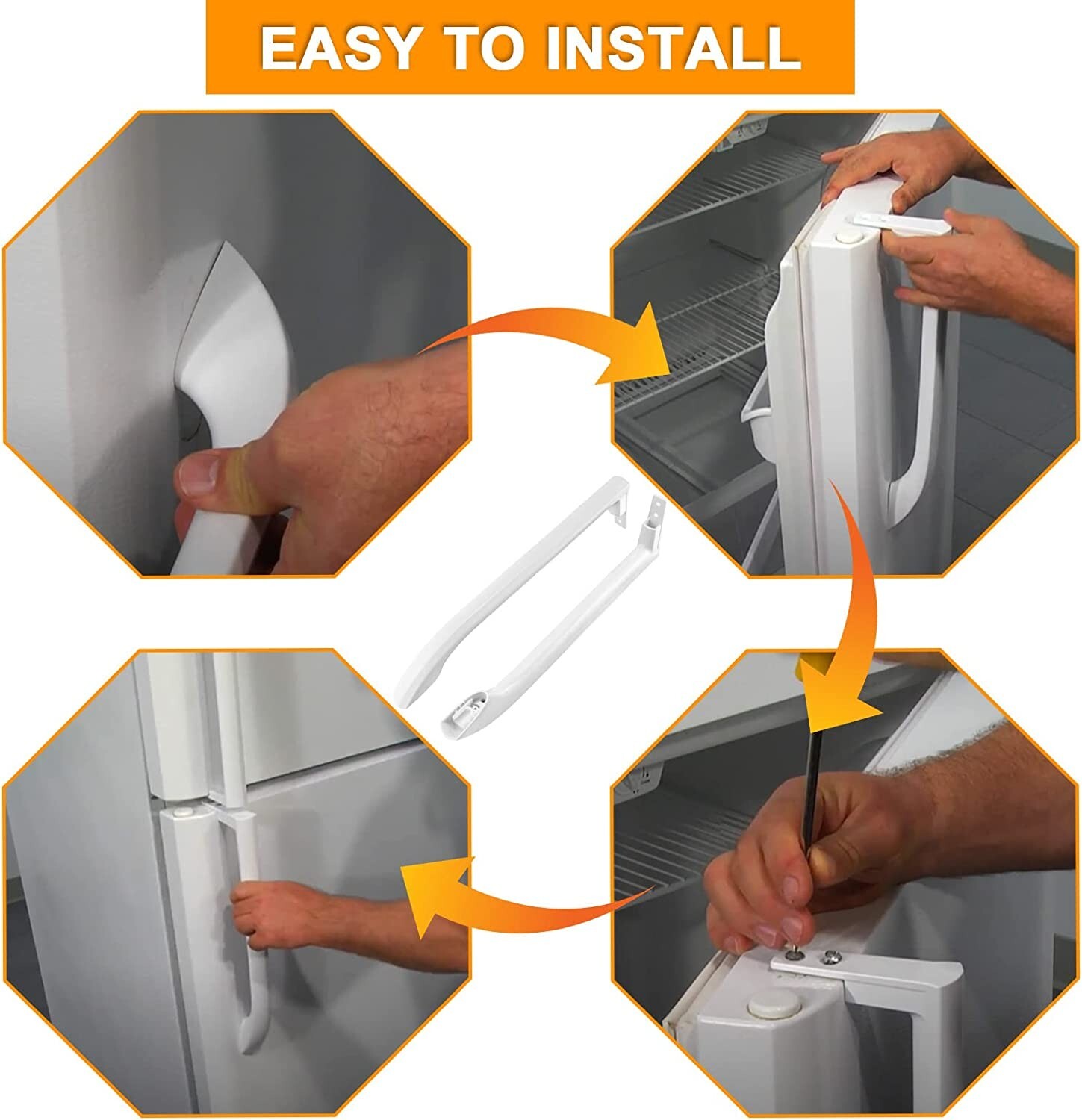 EASY TO INSTALL