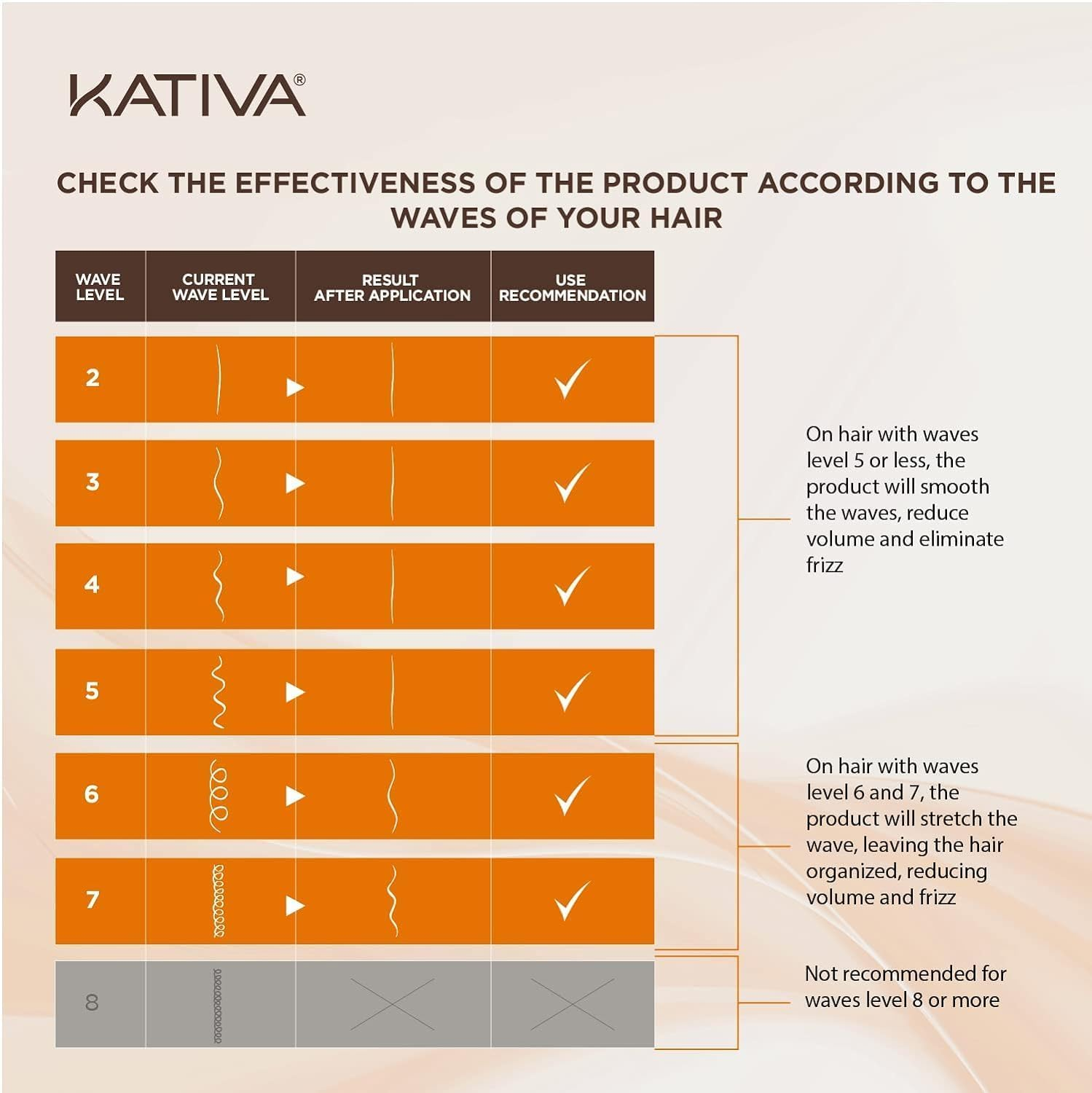 KATIVA®

CHECK THE EFFECTIVENESS OF THE PRODUCT ACCORDING TO THE WAVES OF YOUR HAIR

| WAVE LEVEL | CURRENT WAVE LEVEL | RESULT AFTER APPLICATION | USE RECOMMENDATION |
|---|---|---|---|
| 2 | | | ✓ |
| 3 | | | ✓ |
| 4 | | | ✓ |
| 5 | | | ✓ |
| 6 | | | ✓ |
| 7 | | | ✓ |
| 8 | | | |

On hair with waves level 5 or less, the product will smooth the waves, reduce volume and eliminate frizz

On hair with waves level 6 and 7, the product will stretch the wave, leaving the hair organized, reducing volume and frizz

Not recommended for waves level 8 or more