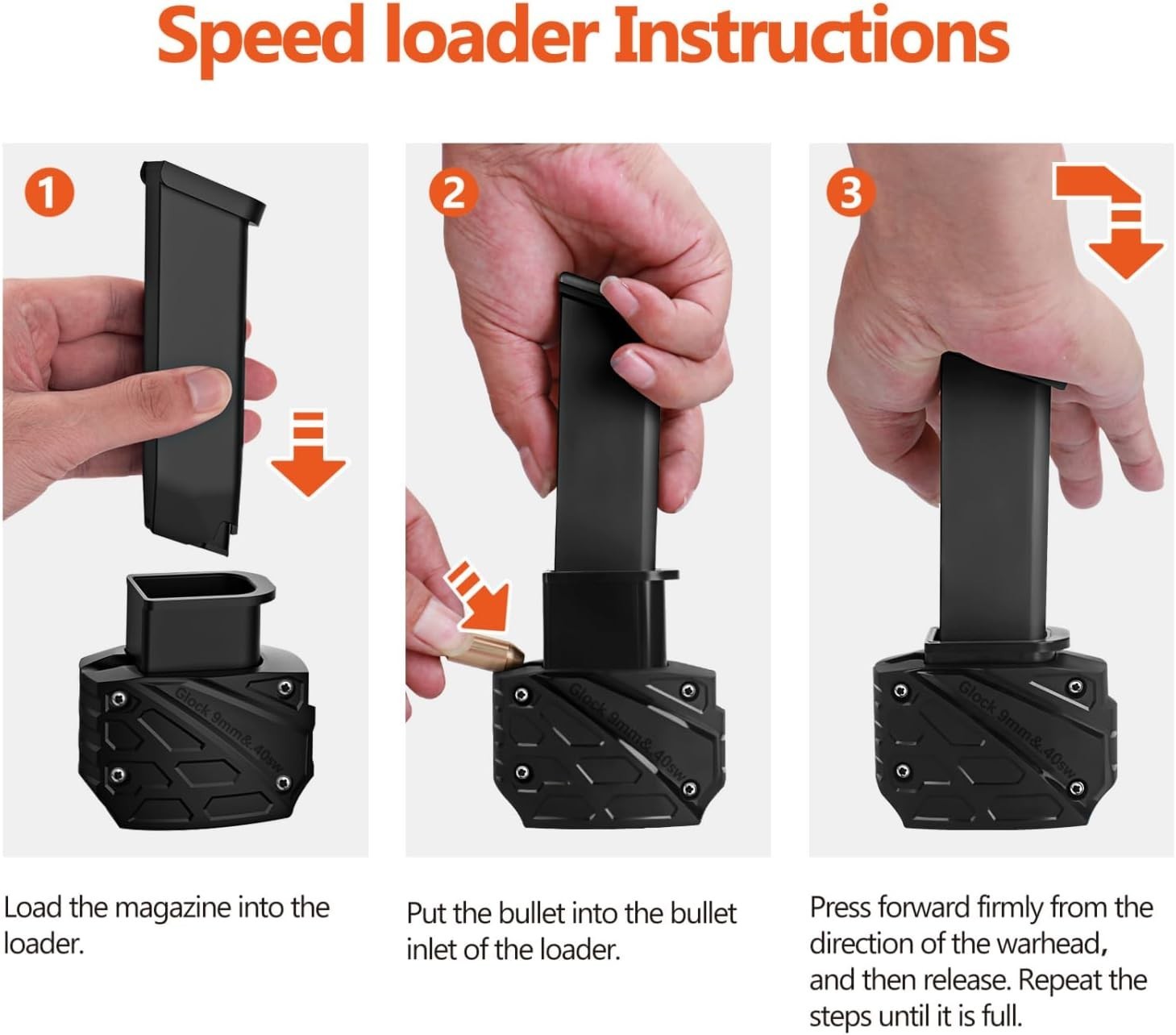 Speed loader Instructions

1

Glock 9mm&.40sw

Load the magazine into the loader.

2

Glock 9mm&.40sw

Put the bullet into the bullet inlet of the loader.

3

Glock 9mm&.40sw

Press forward firmly from the direction of the warhead, and then release. Repeat the steps until it is full.