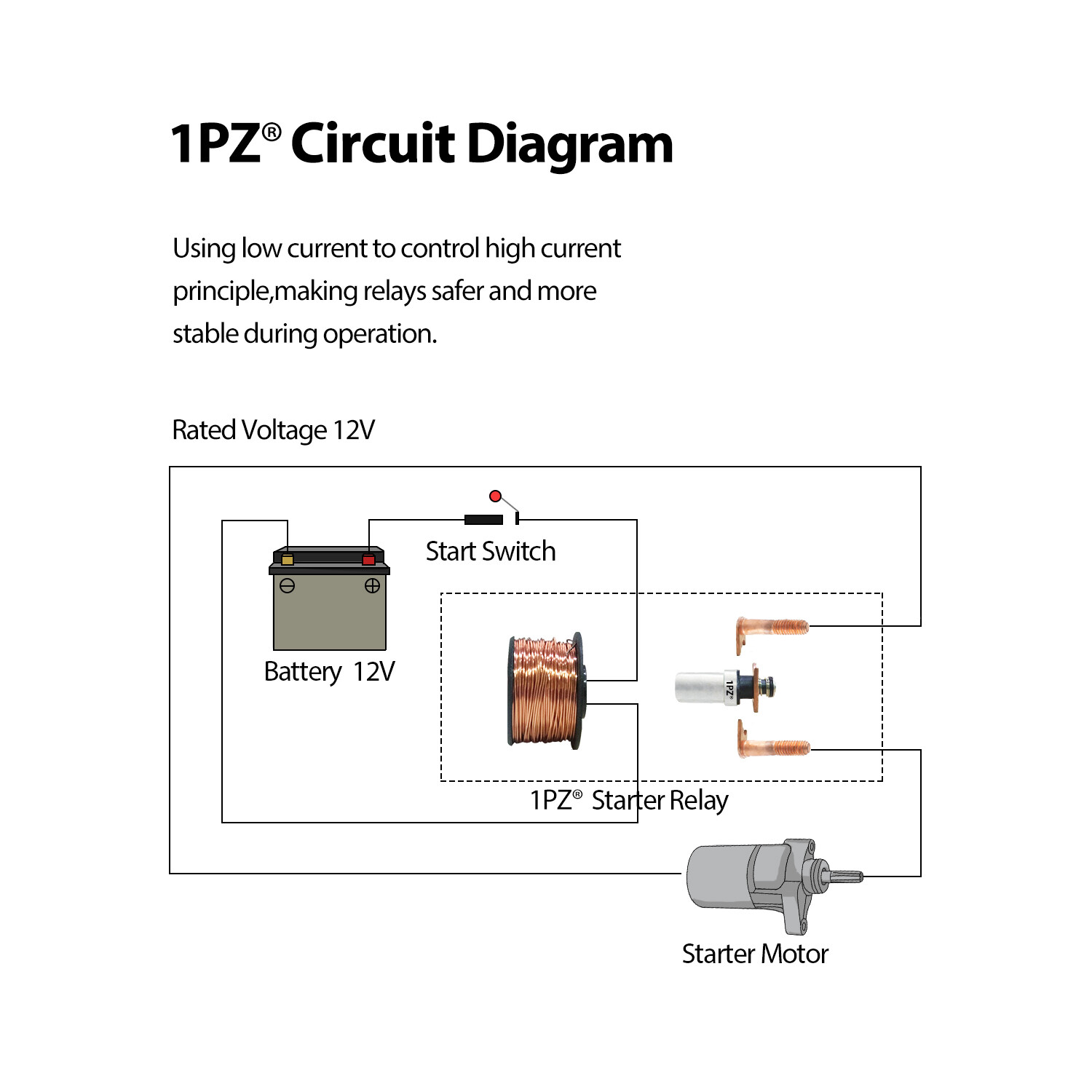 1PZ® Circuit Diagram

Using low current to control high current principle,making relays safer and more stable during operation.

Rated Voltage 12V

Start Switch

Battery 12V

1PZ®

1PZ® Starter Relay

Starter Motor