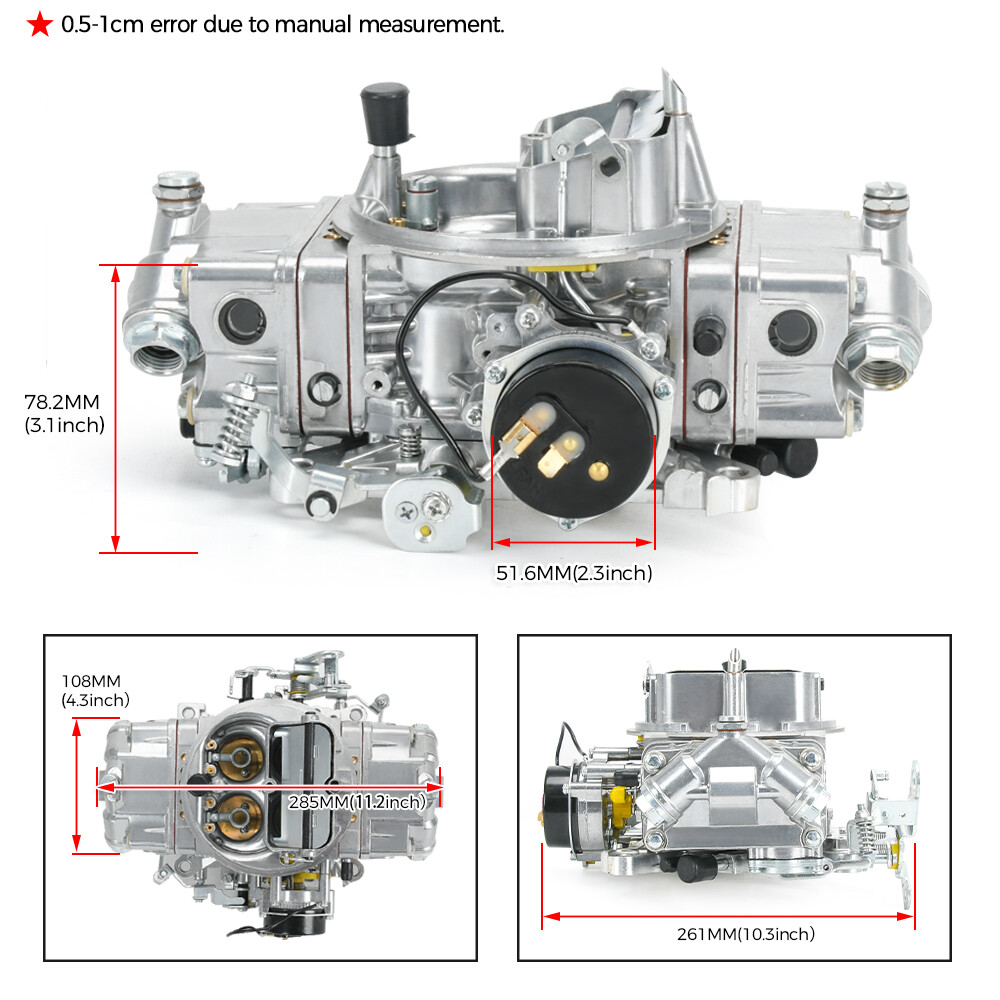 ★ 0.5-1cm error due to manual measurement.

78.2MM
(3.1inch)

51.6MM(2.3inch)

108MM
(4.3inch)

285MM(11.2inch)

261MM(10.3inch)