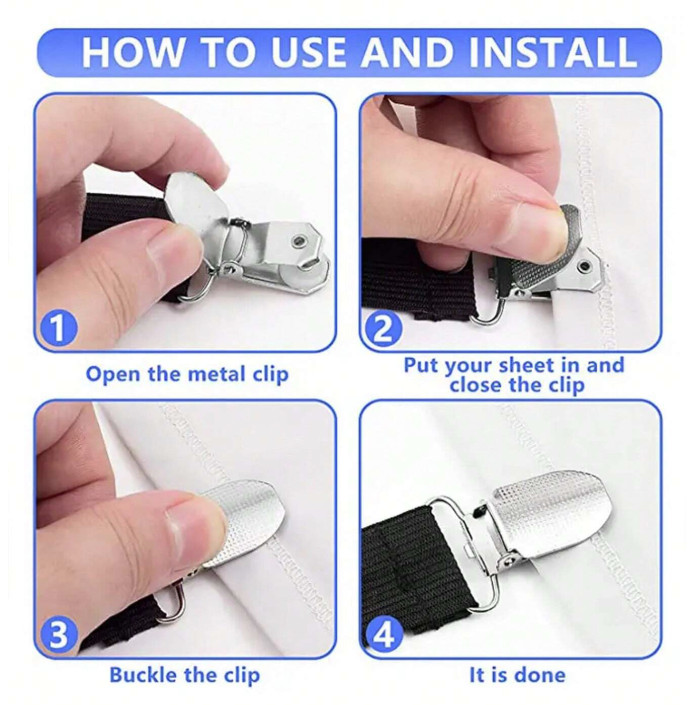 HOW TO USE AND INSTALL

1

Open the metal clip

2

Put your sheet in and close the clip

3

Buckle the clip

4

It is done