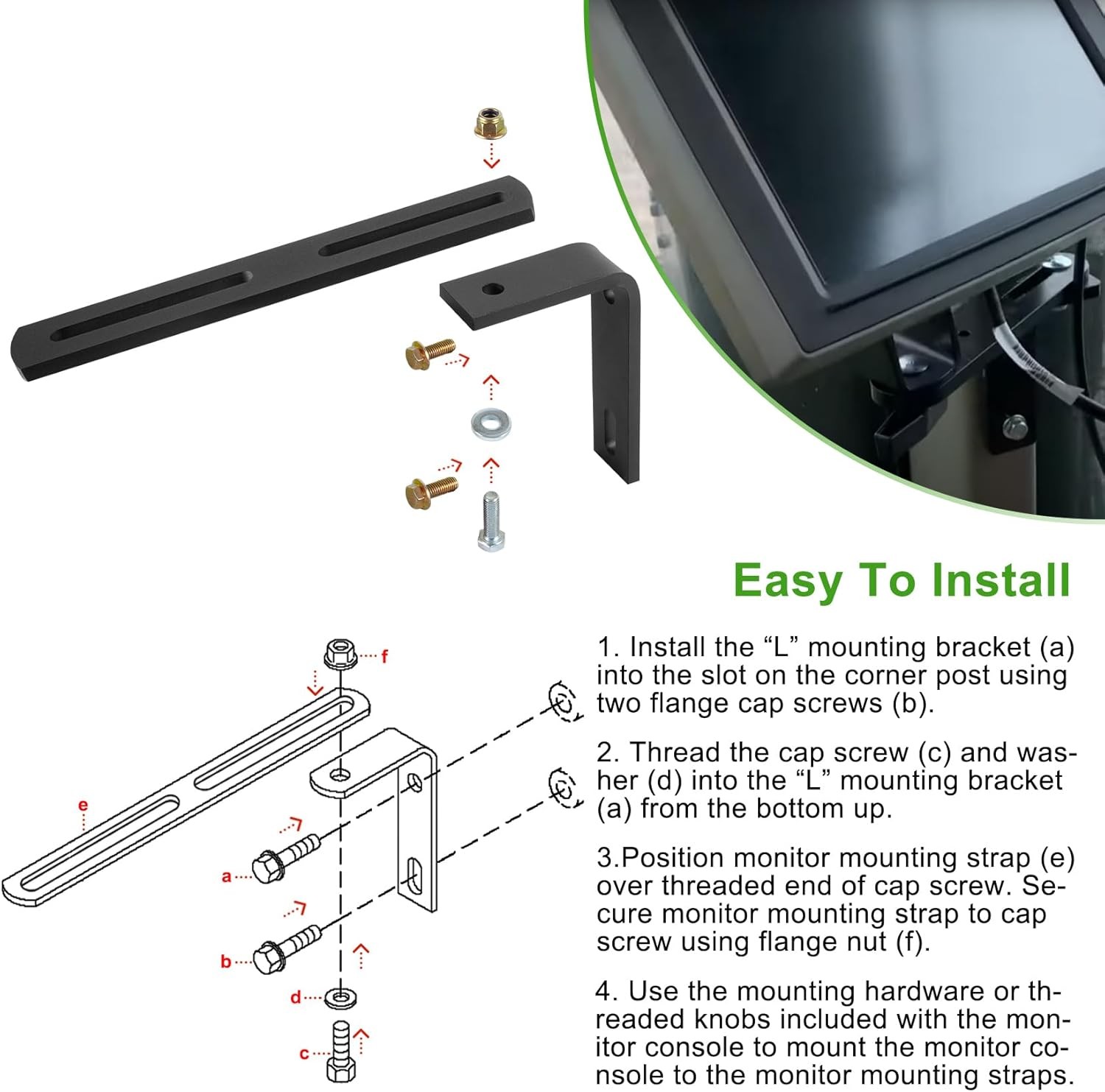 Easy To Install

f

e

a

b

d

c

1. Install the “L” mounting bracket (a) into the slot on the corner post using two flange cap screws (b).

2. Thread the cap screw (c) and washer (d) into the “L” mounting bracket (a) from the bottom up.

3.Position monitor mounting strap (e) over threaded end of cap screw. Secure monitor mounting strap to cap screw using flange nut (f).

4. Use the mounting hardware or threaded knobs included with the monitor console to mount the monitor console to the monitor mounting straps.