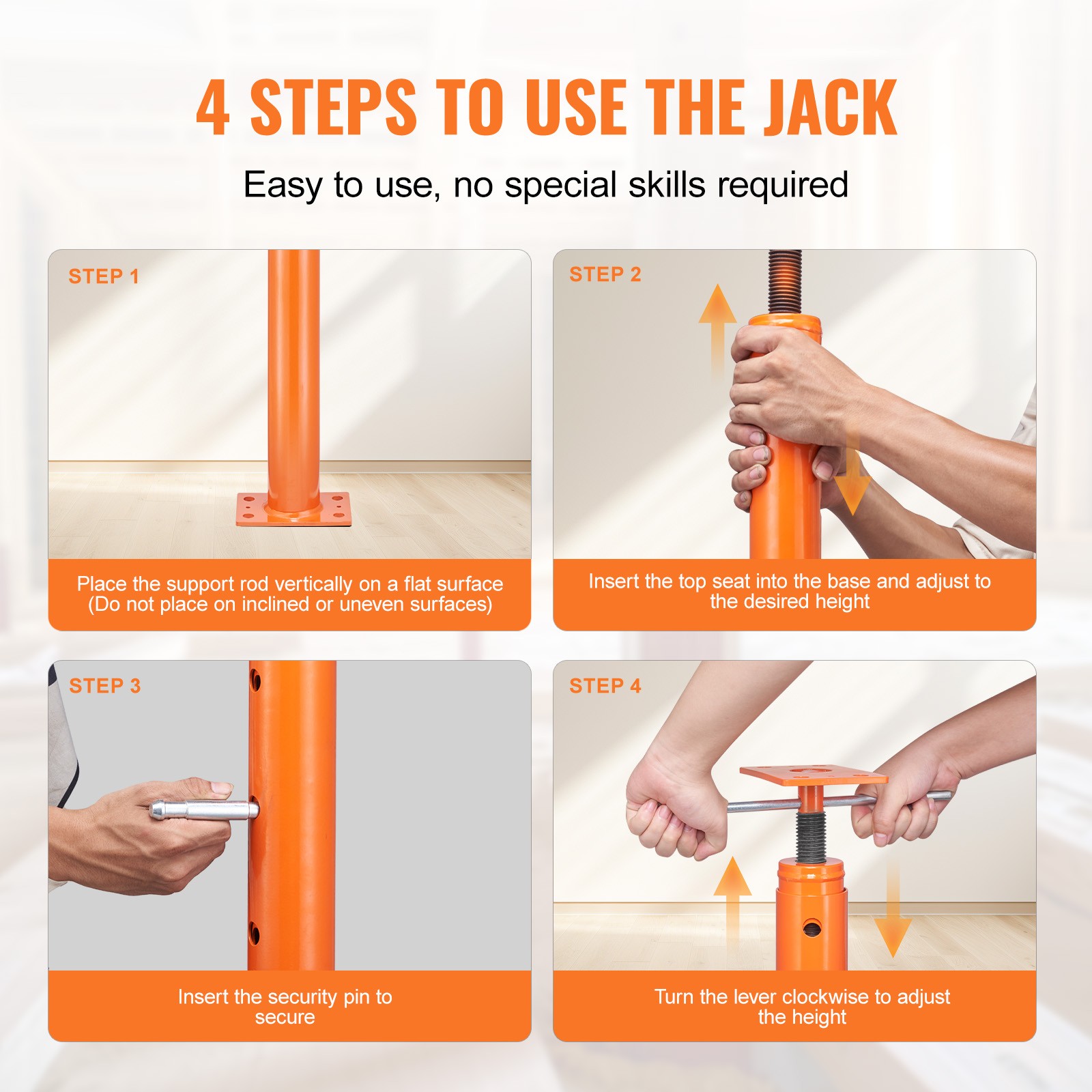 4 STEPS TO USE THE JACK

Easy to use, no special skills required

STEP 1

Place the support rod vertically on a flat surface (Do not place on inclined or uneven surfaces)

STEP 2

Insert the top seat into the base and adjust to the desired height

STEP 3

Insert the security pin to secure

STEP 4

Turn the lever clockwise to adjust the height