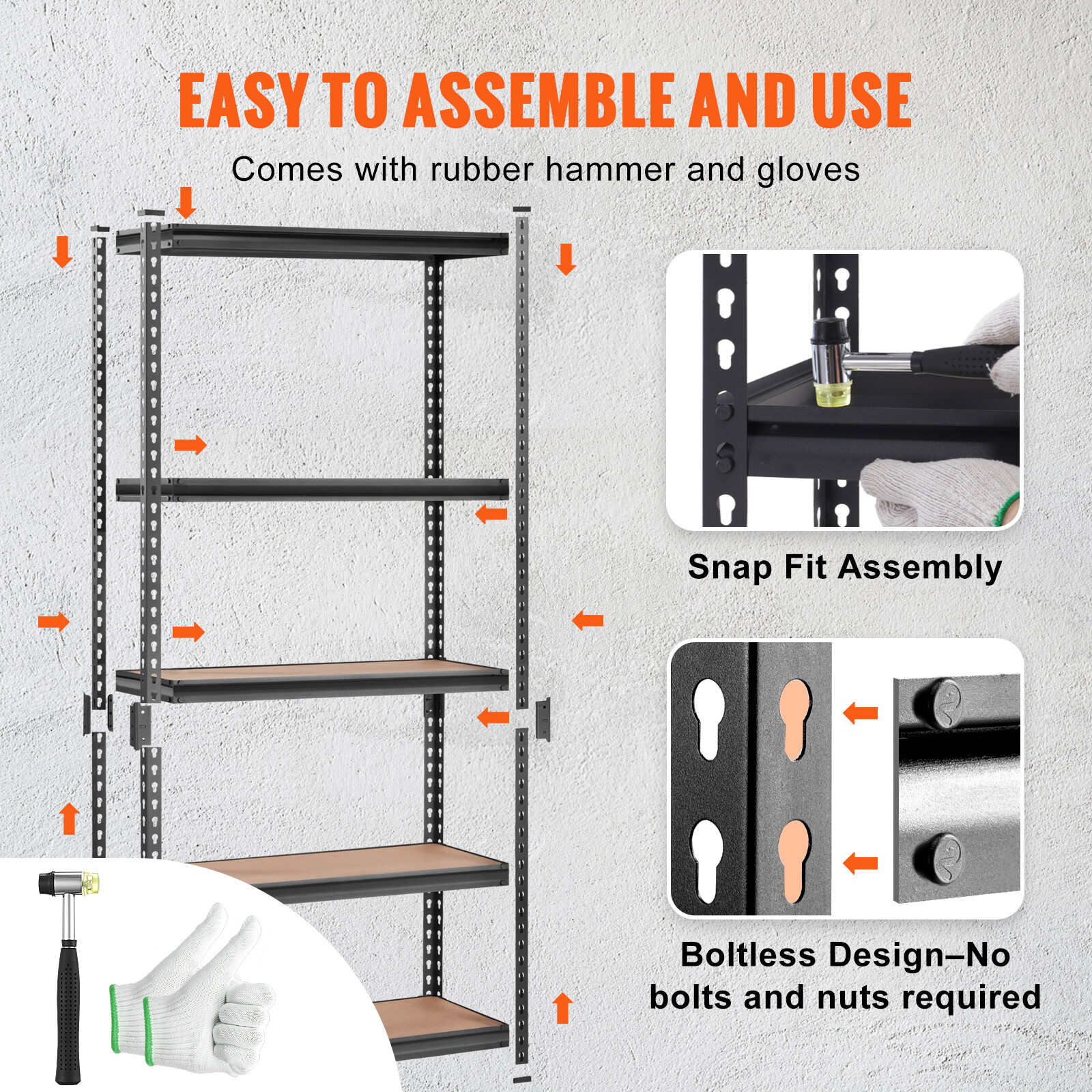 EASY TO ASSEMBLE AND USE

Comes with rubber hammer and gloves

Snap Fit Assembly

Boltless Design–No bolts and nuts required