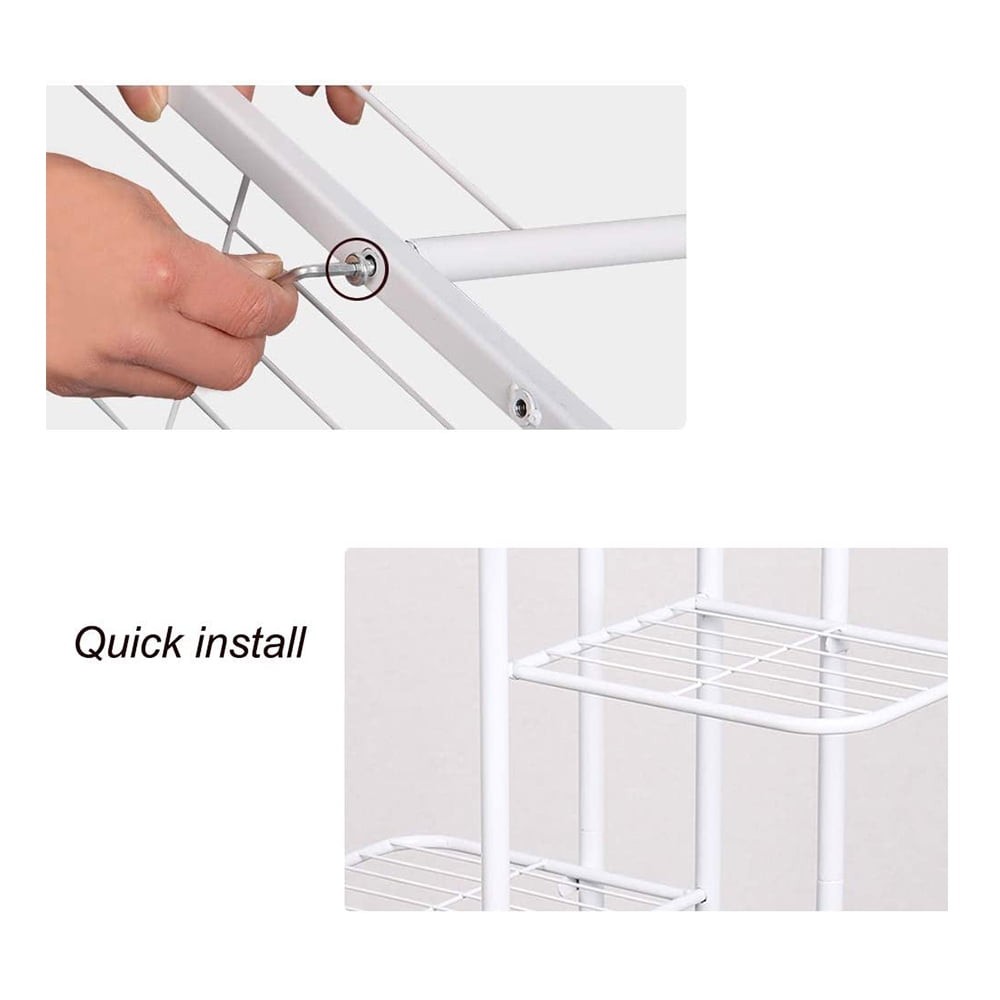 Quick install