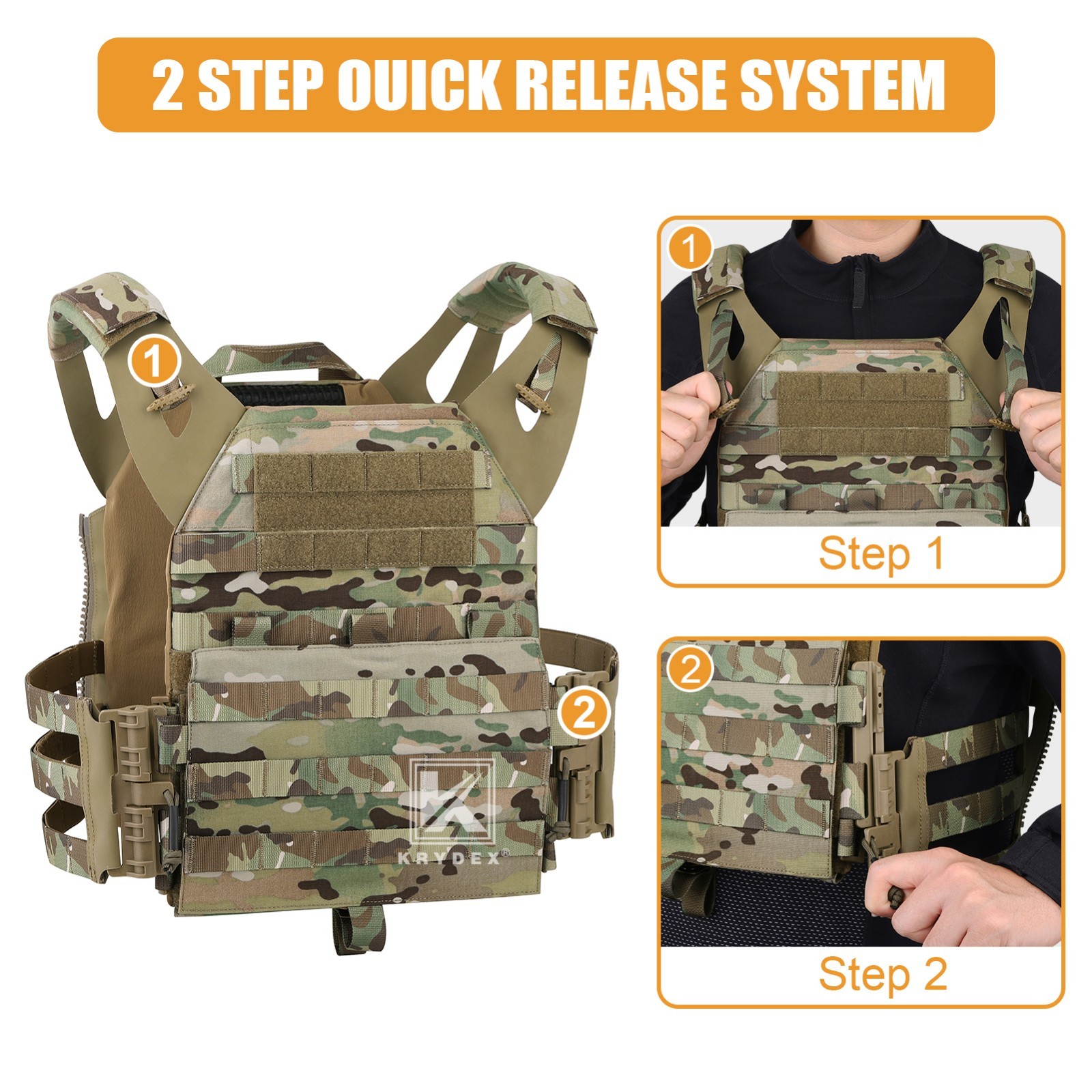 2 STEP OUICK RELEASE SYSTEM

1

2

KRYDEX®

1

Step 1

2

Step 2