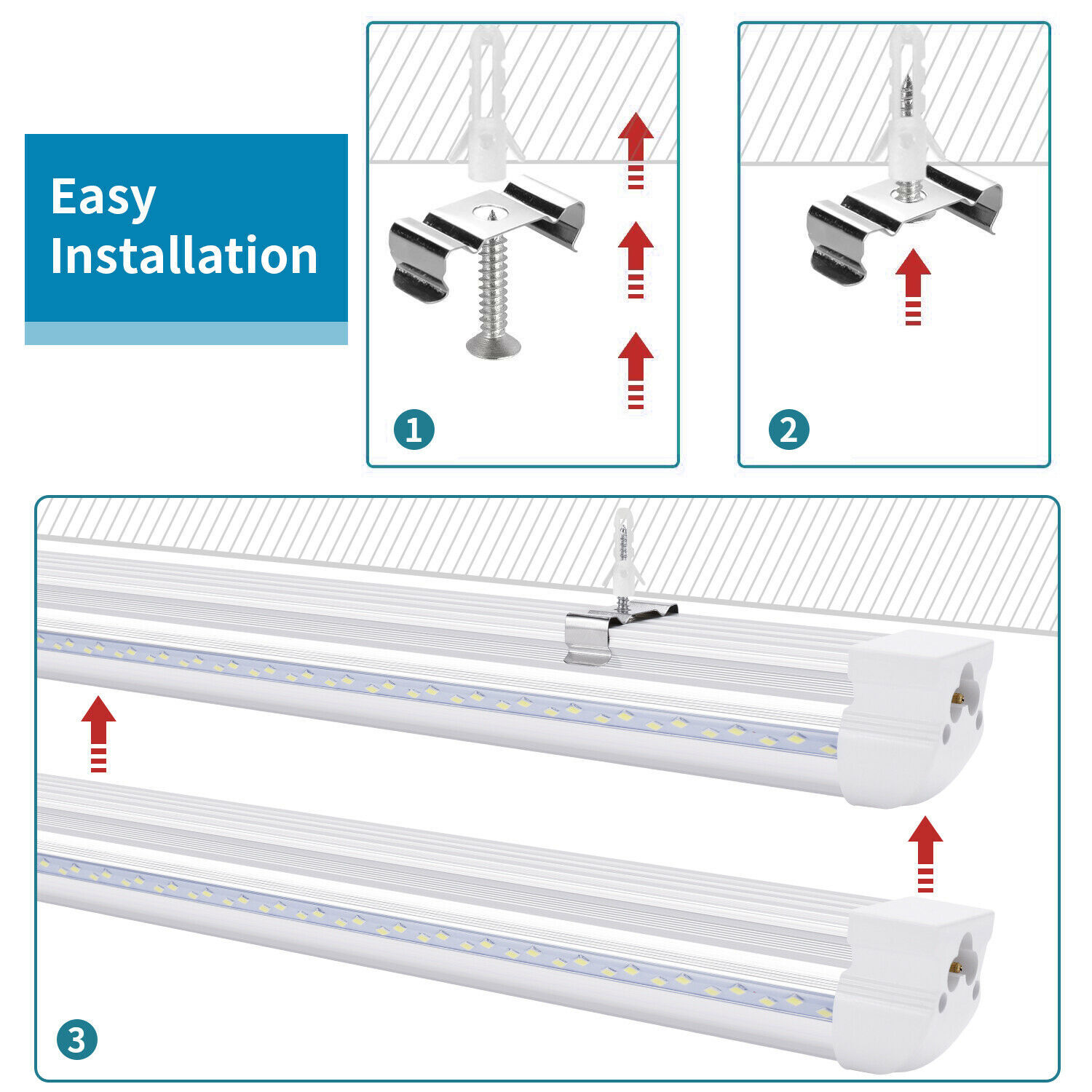 Easy Installation

1

2

3