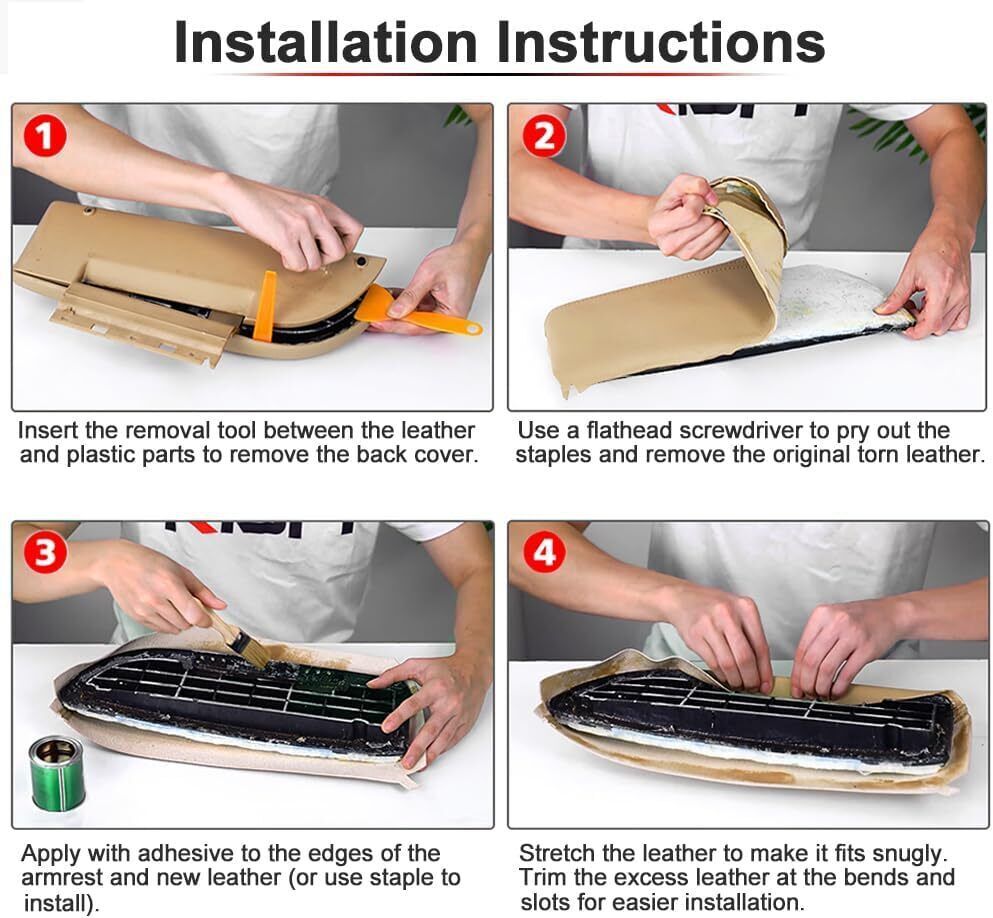 Installation Instructions

1

Insert the removal tool between the leather and plastic parts to remove the back cover.

2

Use a flathead screwdriver to pry out the staples and remove the original torn leather.

3

Apply with adhesive to the edges of the armrest and new leather (or use staple to install).

4

Stretch the leather to make it fits snugly. Trim the excess leather at the bends and slots for easier installation.