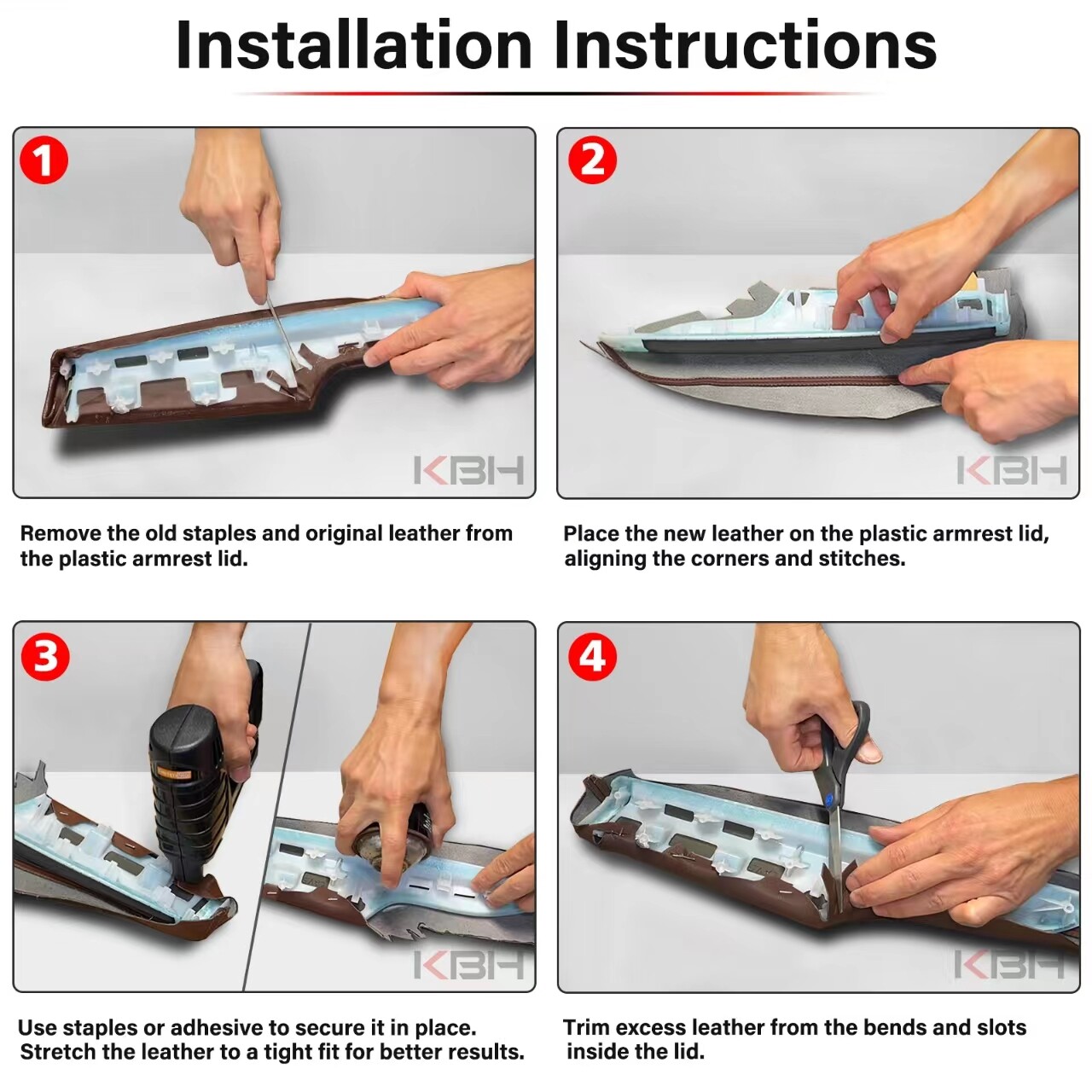 Installation Instructions

1

KBH

Remove the old staples and original leather from the plastic armrest lid.

2

KBH

Place the new leather on the plastic armrest lid, aligning the corners and stitches.

3

KBH

Use staples or adhesive to secure it in place. Stretch the leather to a tight fit for better results.

4

KBH

Trim excess leather from the bends and slots inside the lid.