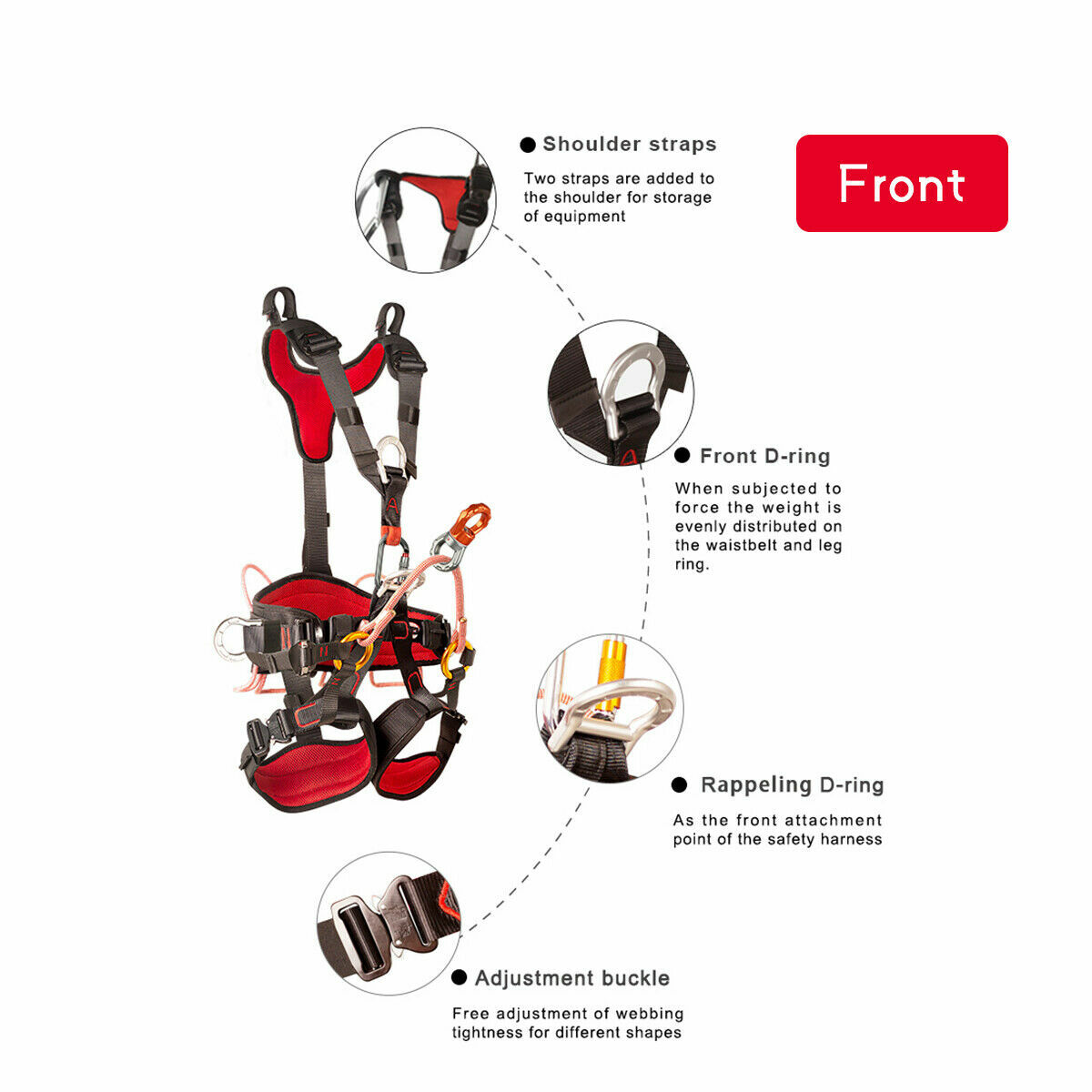 Shoulder straps

Two straps are added to the shoulder for storage of equipment

Front

Front D-ring

When subjected to force the weight is evenly distributed on the waistbelt and leg ring.

Rappeling D-ring

As the front attachment point of the safety harness

Adjustment buckle

Free adjustment of webbing tightness for different shapes