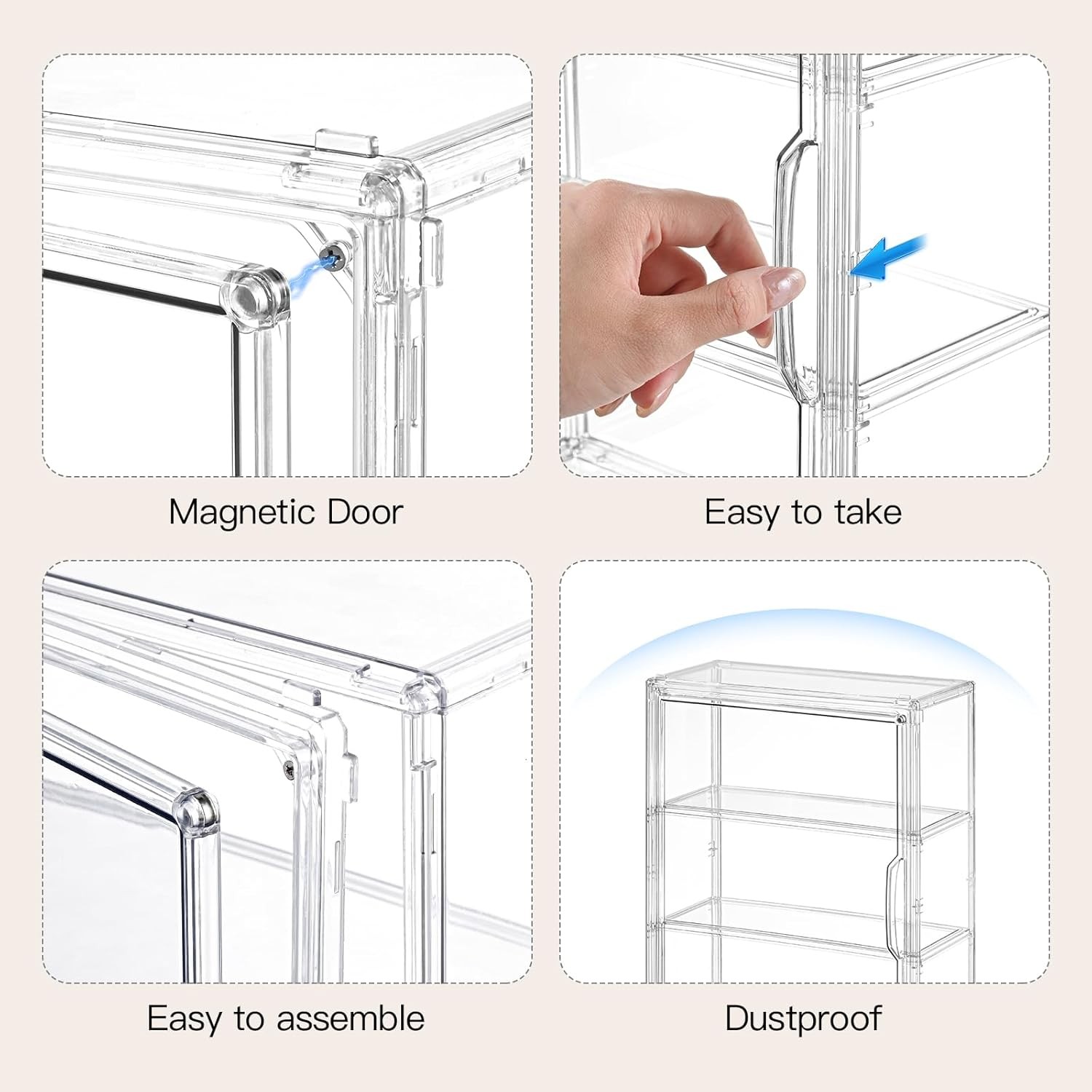 Magnetic Door

Easy to take

Easy to assemble

Dustproof