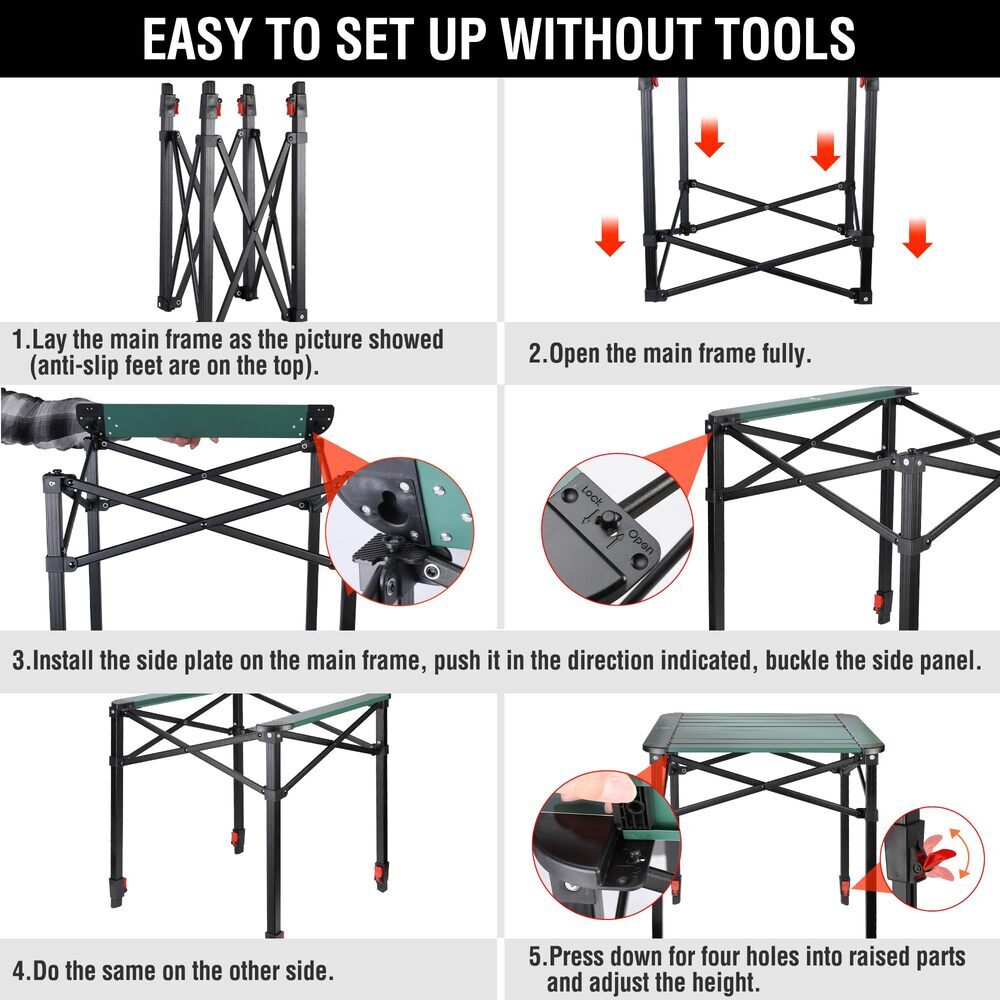 EASY TO SET UP WITHOUT TOOLS

1.Lay the main frame as the picture showed (anti-slip feet are on the top).

2.Open the main frame fully.

Lock

Open

3.Install the side plate on the main frame, push it in the direction indicated, buckle the side panel.

4.Do the same on the other side.

5.Press down for four holes into raised parts and adjust the height.