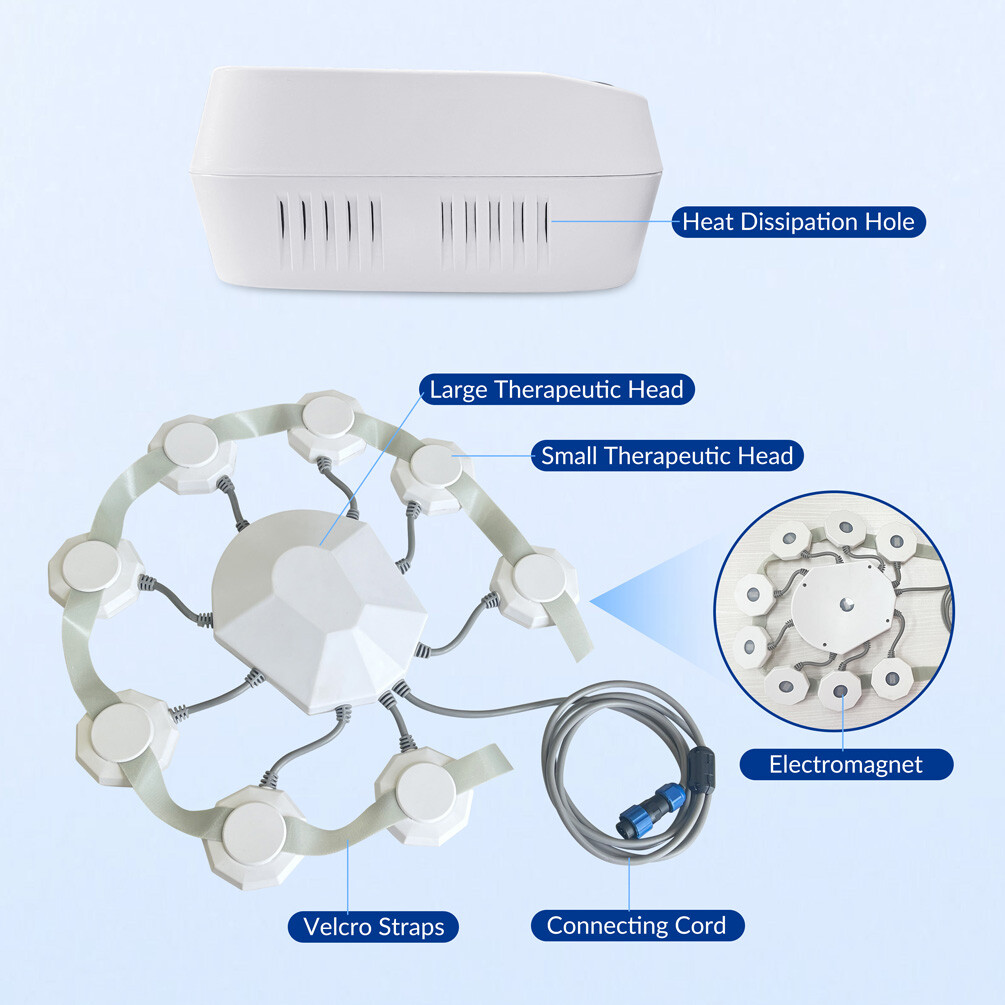 Heat Dissipation Hole

Large Therapeutic Head

Small Therapeutic Head

Electromagnet

Velcro Straps

Connecting Cord