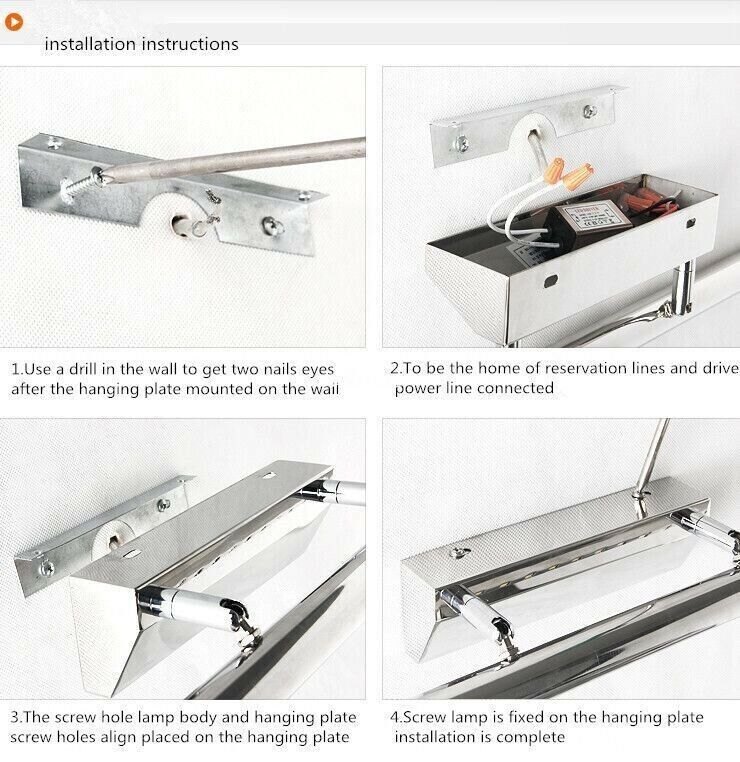 installation instructions

1.Use a drill in the wall to get two nails eyes after the hanging plate mounted on the waii

2.To be the home of reservation lines and drive power line connected

3.The screw hole lamp body and hanging plate screw holes align placed on the hanging plate

4.Screw lamp is fixed on the hanging plate installation is complete