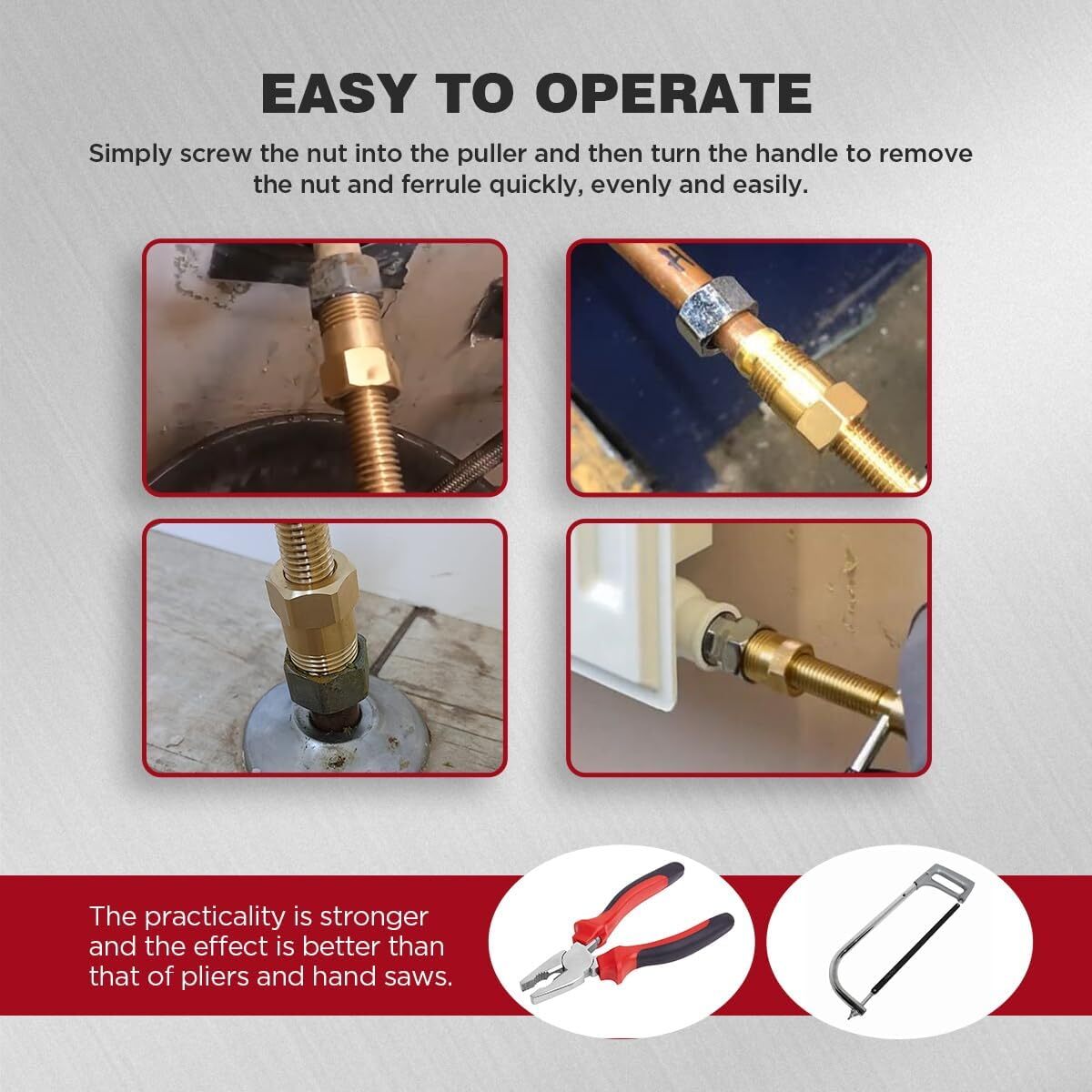 EASY TO OPERATE

Simply screw the nut into the puller and then turn the handle to remove the nut and ferrule quickly, evenly and easily.

The practicality is stronger and the effect is better than that of pliers and hand saws.