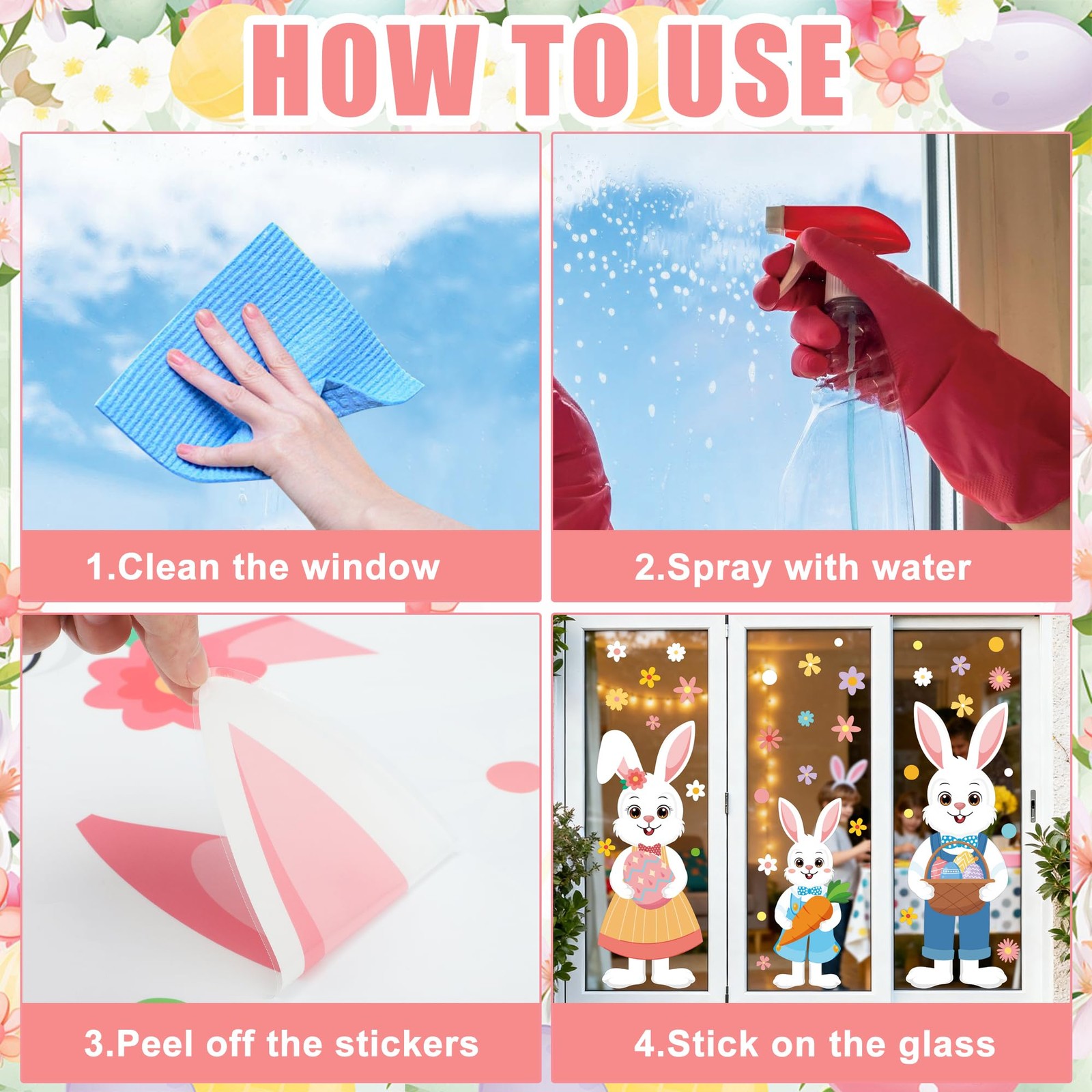 HOW TO USE

1.Clean the window

2.Spray with water

3.Peel off the stickers

4.Stick on the glass