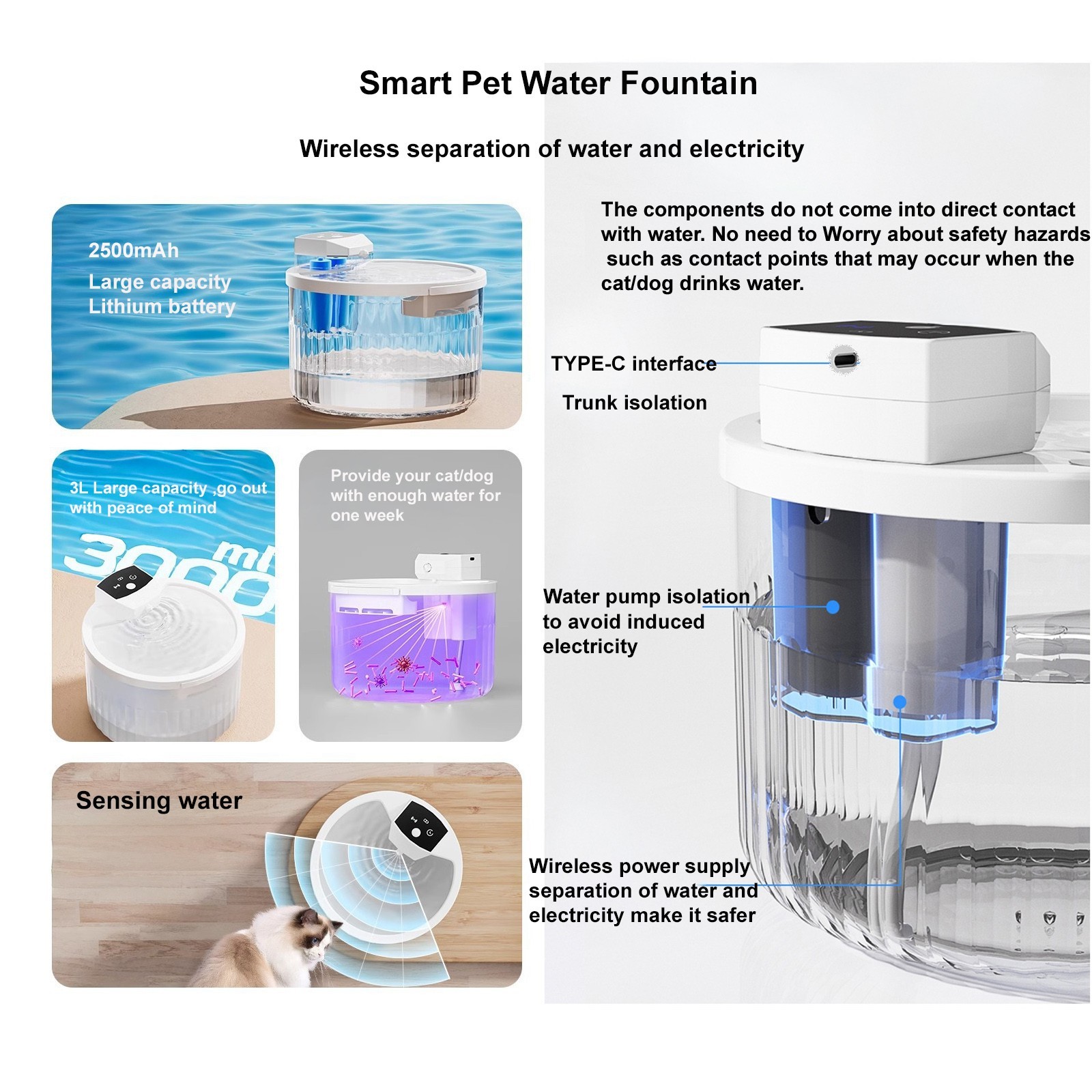 Smart Pet Water Fountain

Wireless separation of water and electricity

2500mAh
Large capacity
Lithium battery

3L Large capacity ,go out with peace of mind

3000ml

Provide your cat/dog with enough water for one week

Sensing water

The components do not come into direct contact with water. No need to Worry about safety hazards such as contact points that may occur when the cat/dog drinks water.

TYPE-C interface

Trunk isolation

Water pump isolation to avoid induced electricity

Wireless power supply separation of water and electricity make it safer