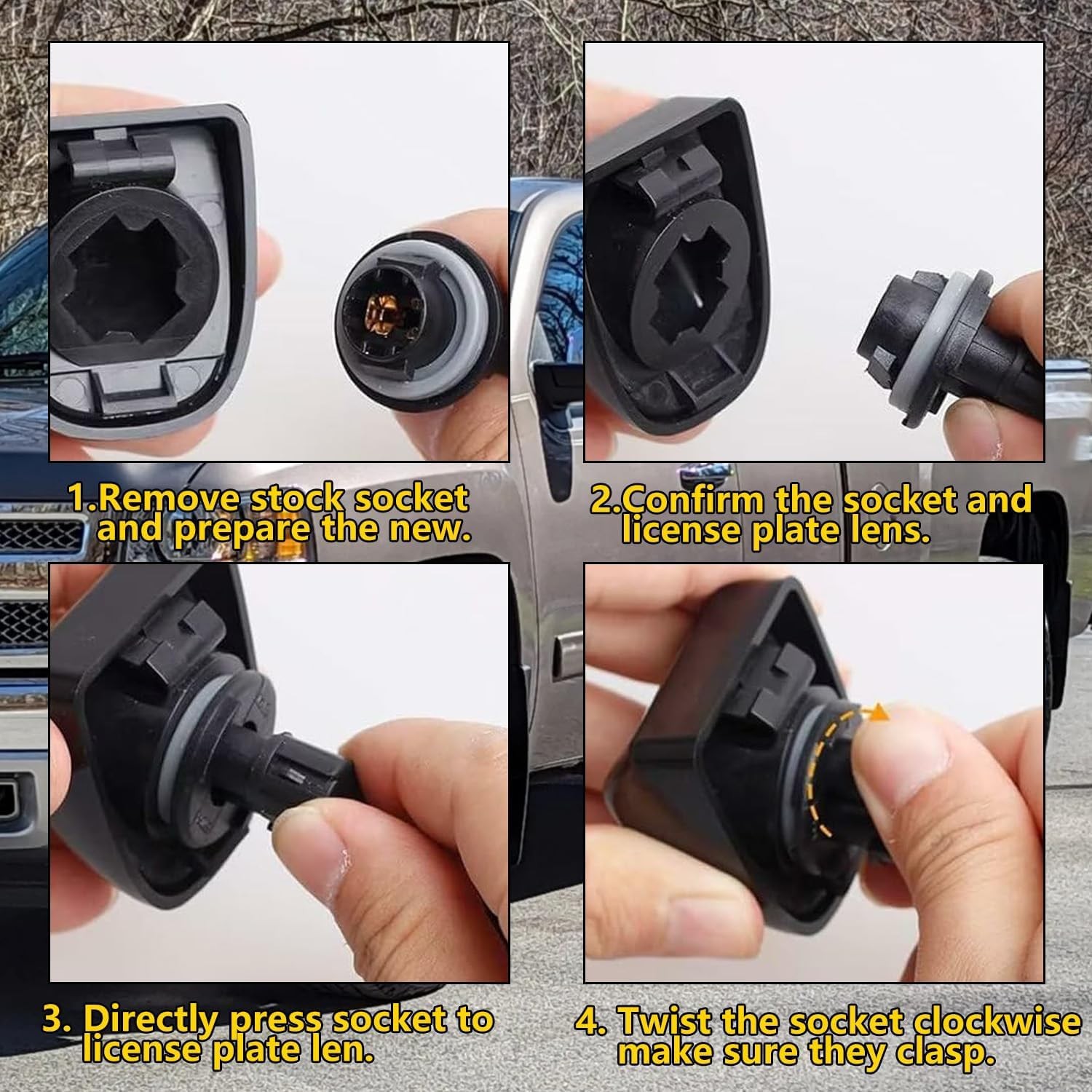 1.Remove stock socket and prepare the new.

2.Confirm the socket and license plate lens.

3. Directly press socket to license plate len.

4. Twist the socket clockwise make sure they clasp.