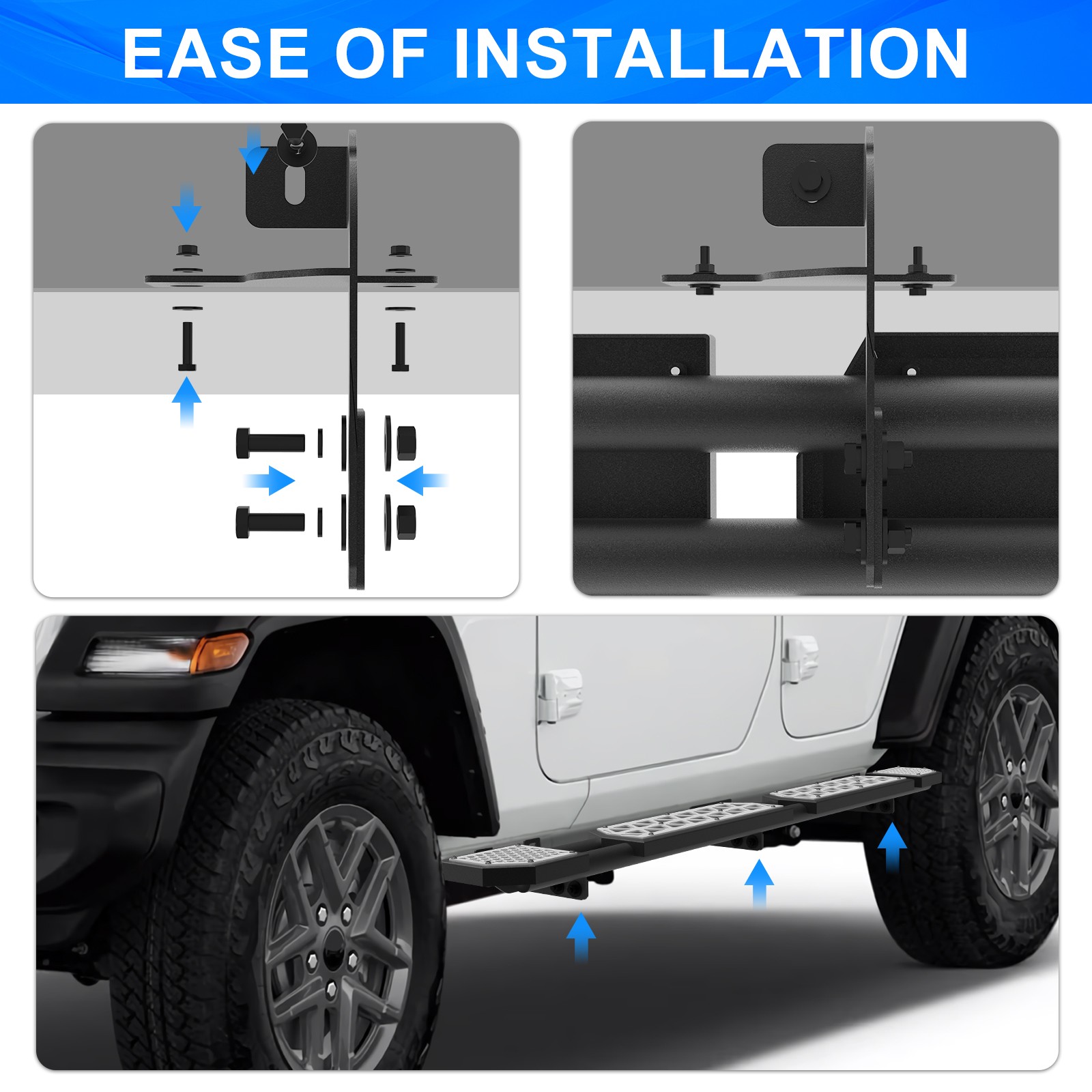 EASE OF INSTALLATION