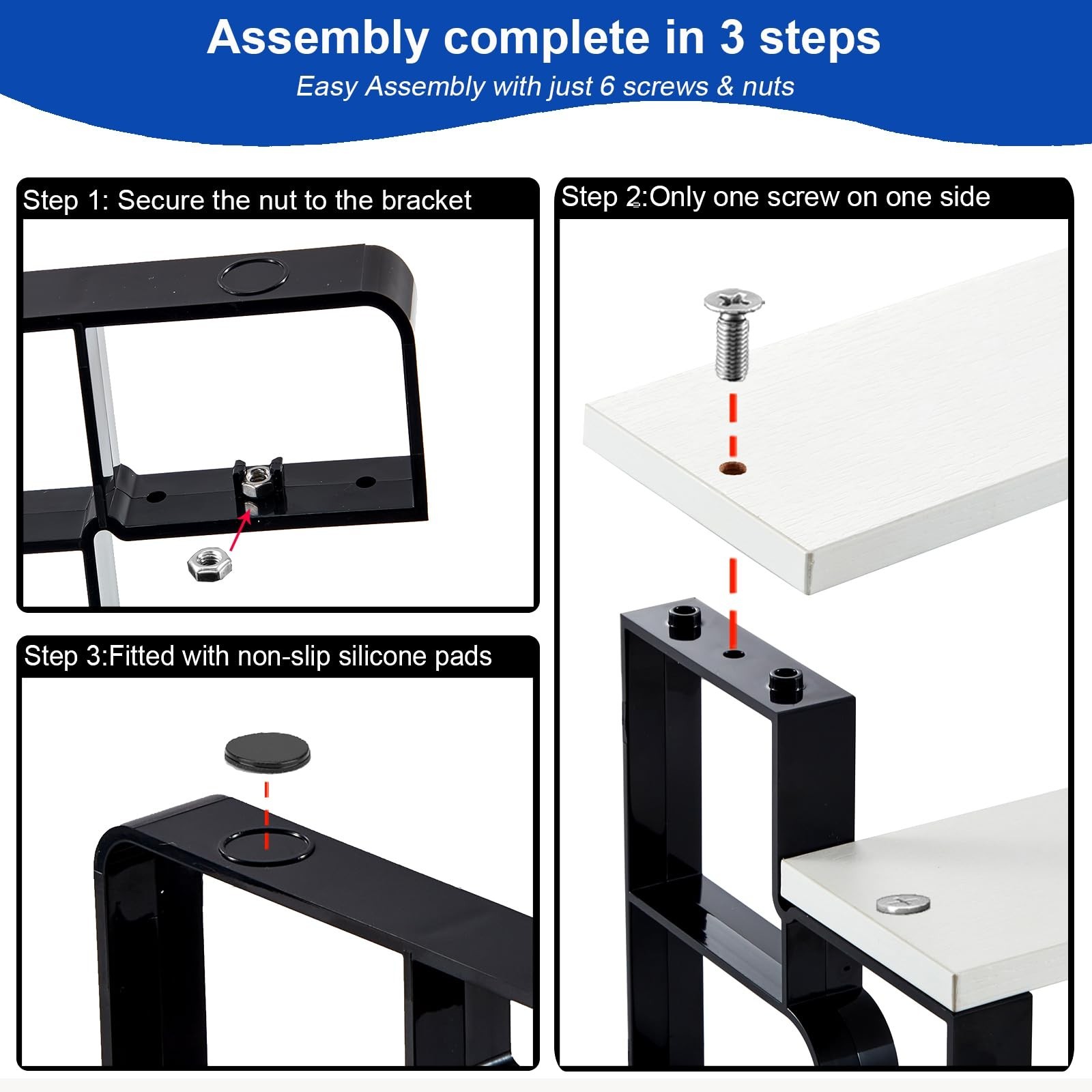 Assembly complete in 3 steps
Easy Assembly with just 6 screws & nuts

Step 1: Secure the nut to the bracket

Step 2:Only one screw on one side

Step 3:Fitted with non-slip silicone pads