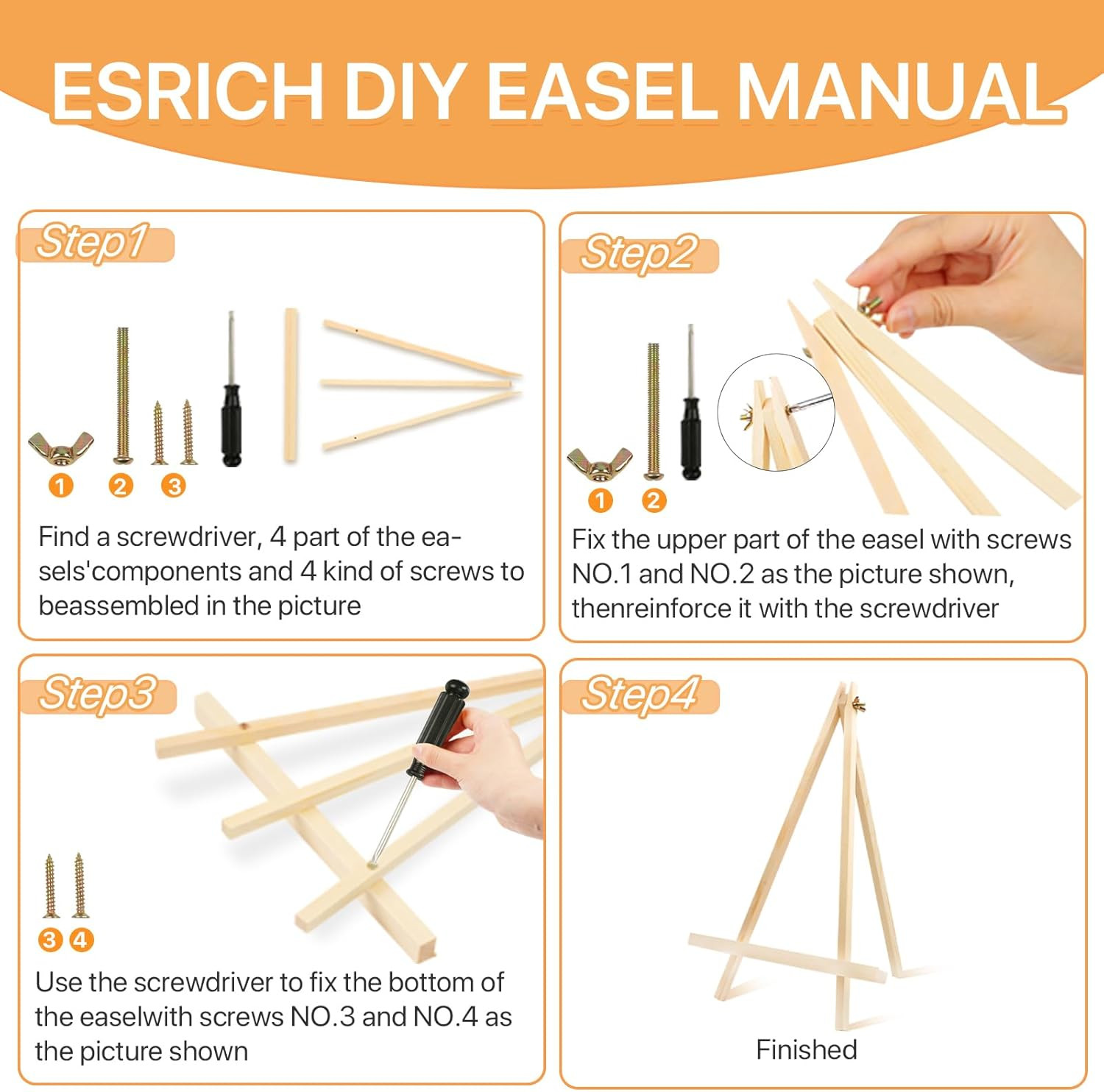 ESRICH DIY EASEL MANUAL

Step1

1 2 3

Find a screwdriver, 4 part of the easels'components and 4 kind of screws to beassembled in the picture

Step2

1 2

Fix the upper part of the easel with screws NO.1 and NO.2 as the picture shown, thenreinforce it with the screwdriver

Step3

3 4

Use the screwdriver to fix the bottom of the easelwith screws NO.3 and NO.4 as the picture shown

Step4

Finished