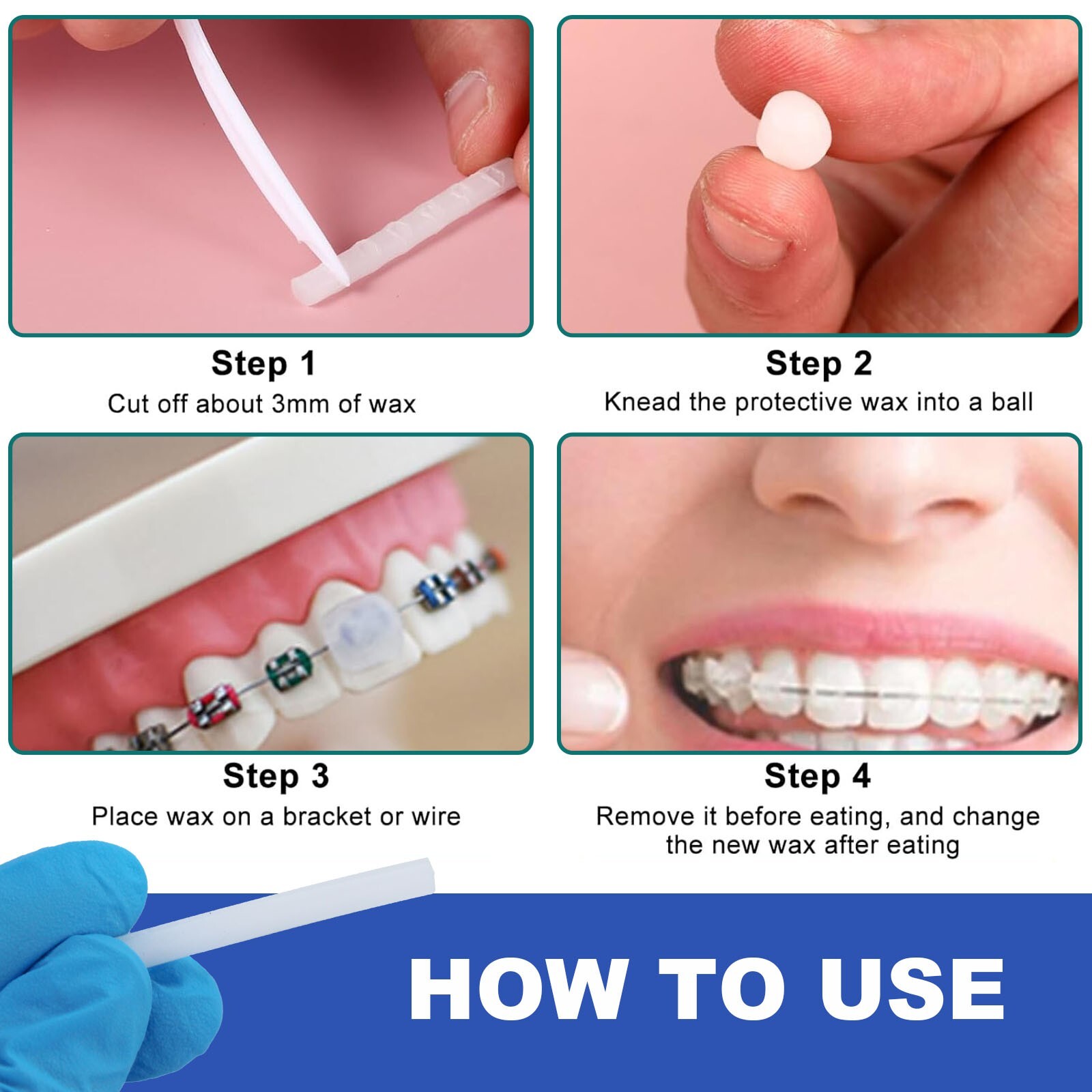 Step 1
Cut off about 3mm of wax

Step 2
Knead the protective wax into a ball

Step 3
Place wax on a bracket or wire

Step 4
Remove it before eating, and change the new wax after eating

HOW TO USE