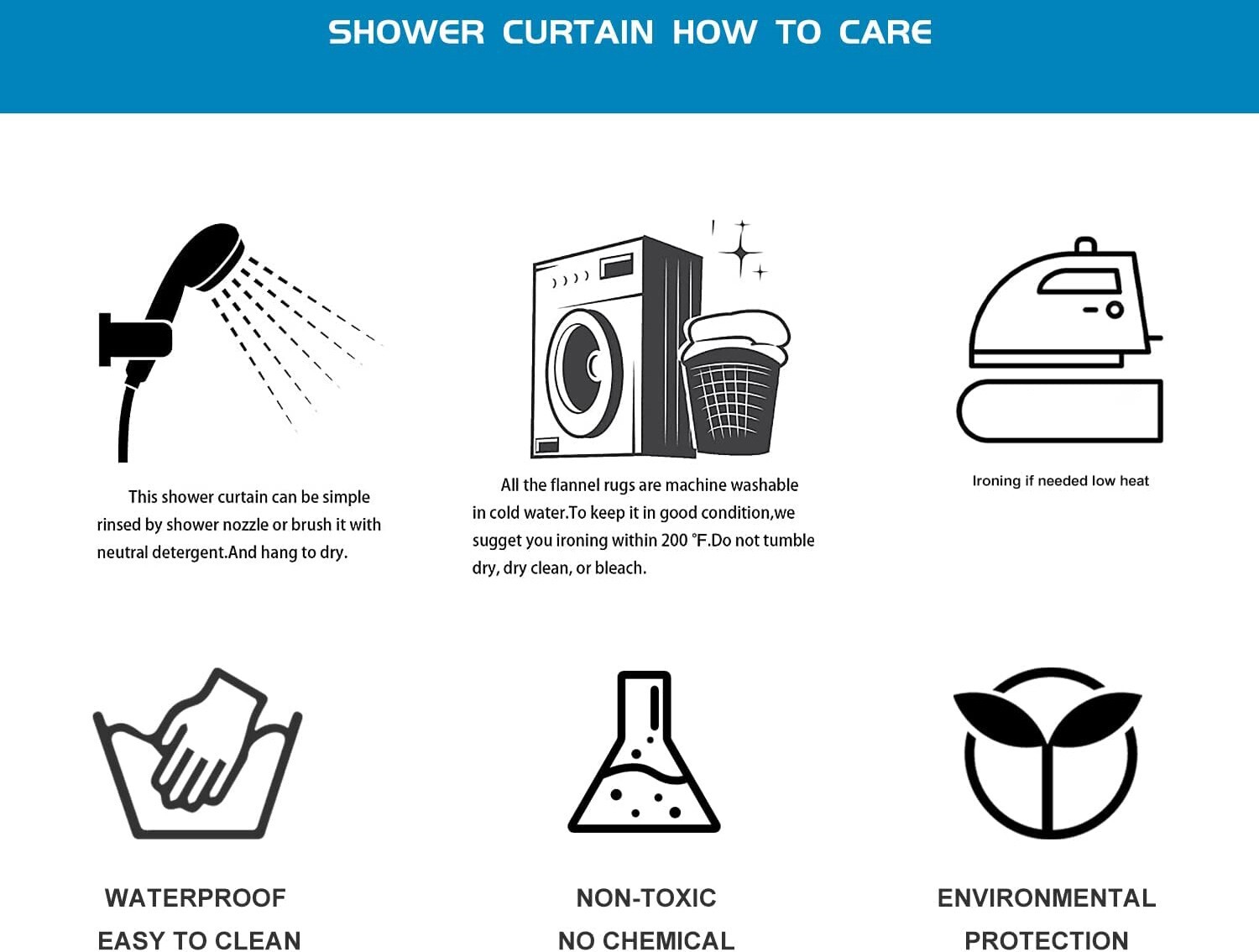 SHOWER CURTAIN HOW TO CARE

This shower curtain can be simple rinsed by shower nozzle or brush it with neutral detergent.And hang to dry.

All the flannel rugs are machine washable in cold water.To keep it in good condition,we sugget you ironing within 200 °F.Do not tumble dry, dry clean, or bleach.

Ironing if needed low heat

WATERPROOF
EASY TO CLEAN

NON-TOXIC
NO CHEMICAL

ENVIRONMENTAL
PROTECTION