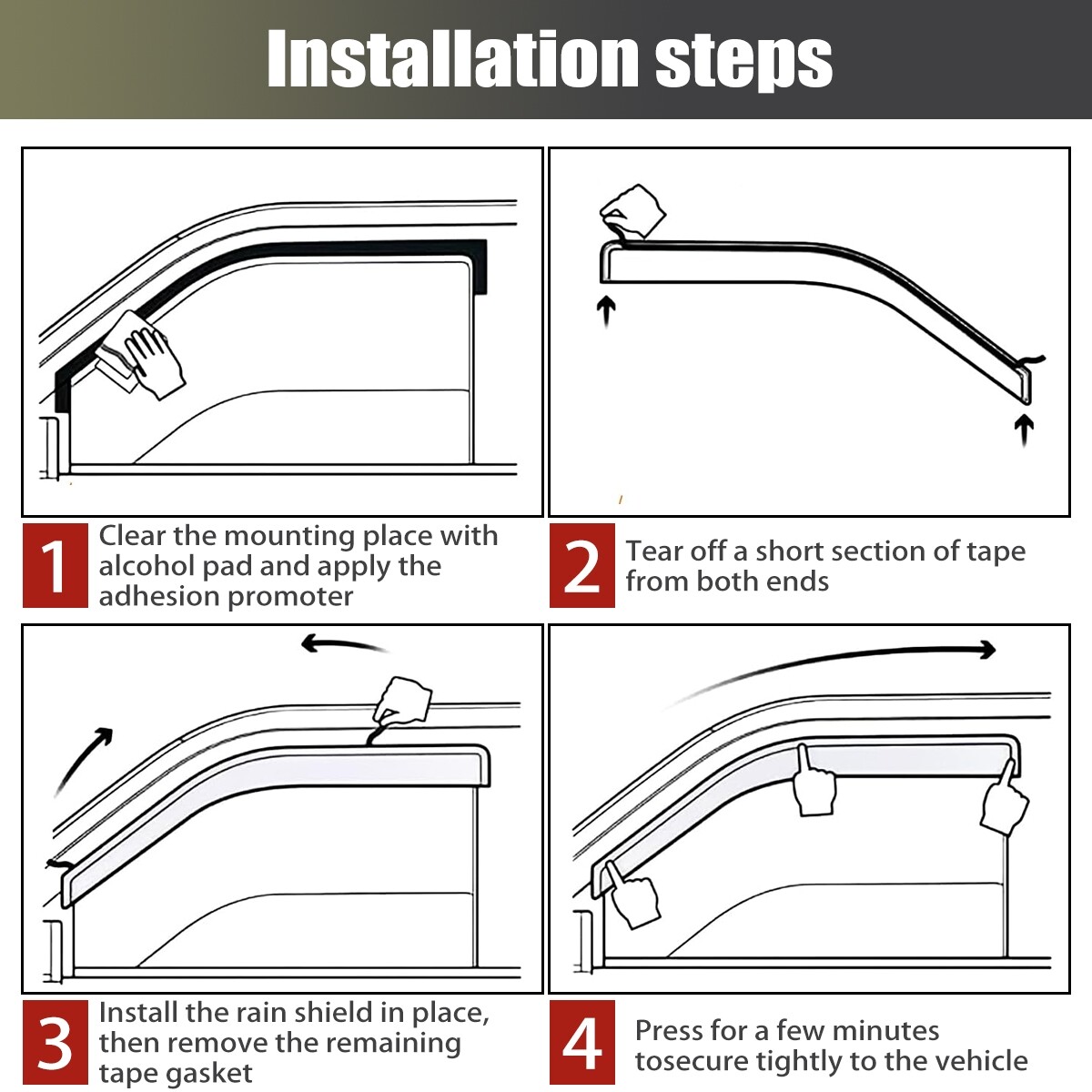 Installation steps

1 Clear the mounting place with alcohol pad and apply the adhesion promoter

2 Tear off a short section of tape from both ends

3 Install the rain shield in place, then remove the remaining tape gasket

4 Press for a few minutes tosecure tightly to the vehicle