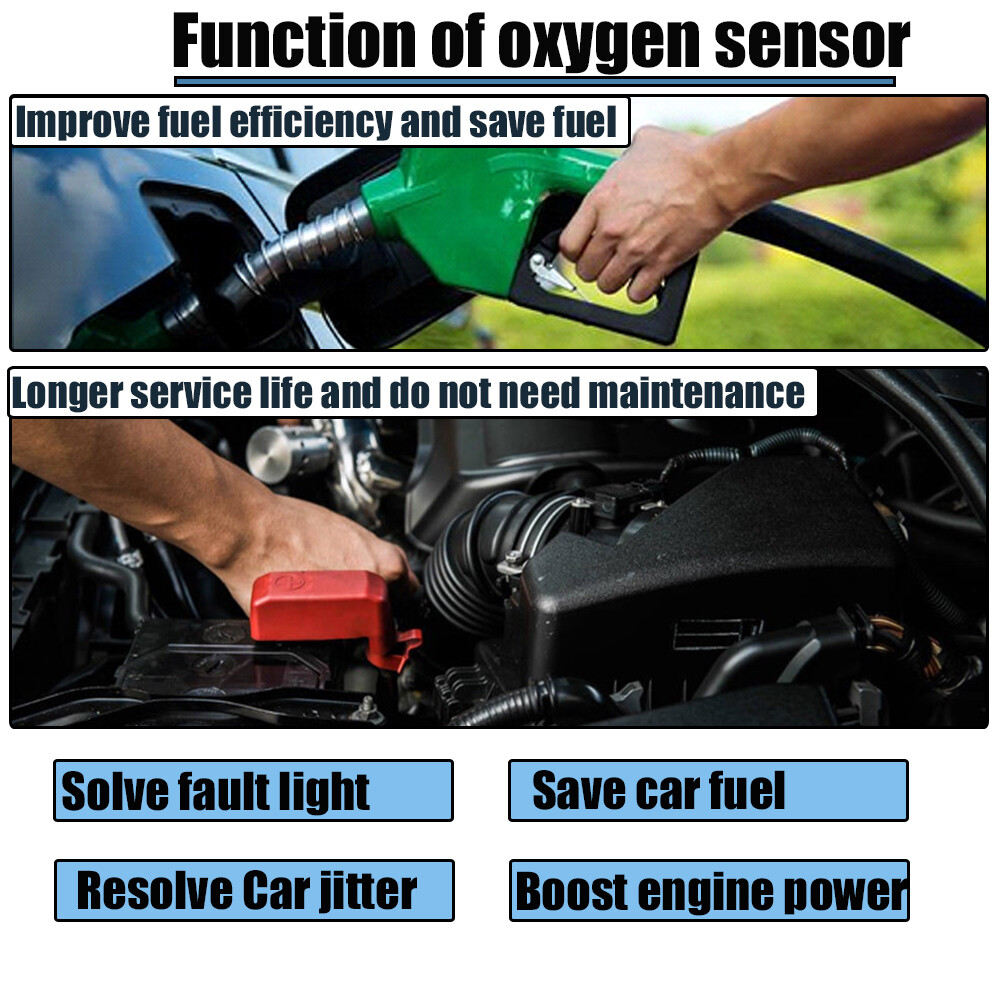 Function of oxygen sensor

Improve fuel efficiency and save fuel

Longer service life and do not need maintenance

Solve fault light

Save car fuel

Resolve Car jitter

Boost engine power