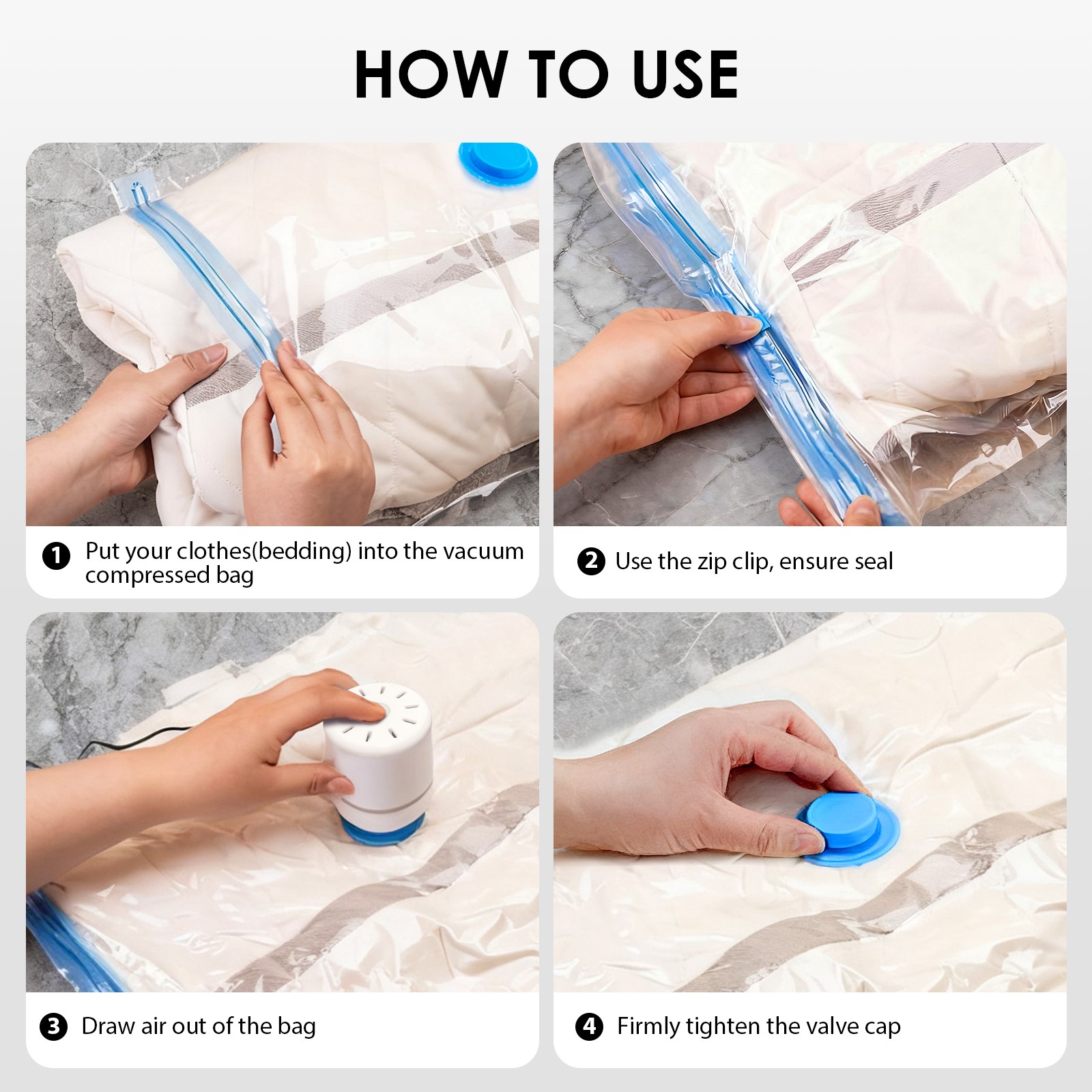 HOW TO USE

1 Put your clothes(bedding) into the vacuum compressed bag

2 Use the zip clip, ensure seal

3 Draw air out of the bag

4 Firmly tighten the valve cap