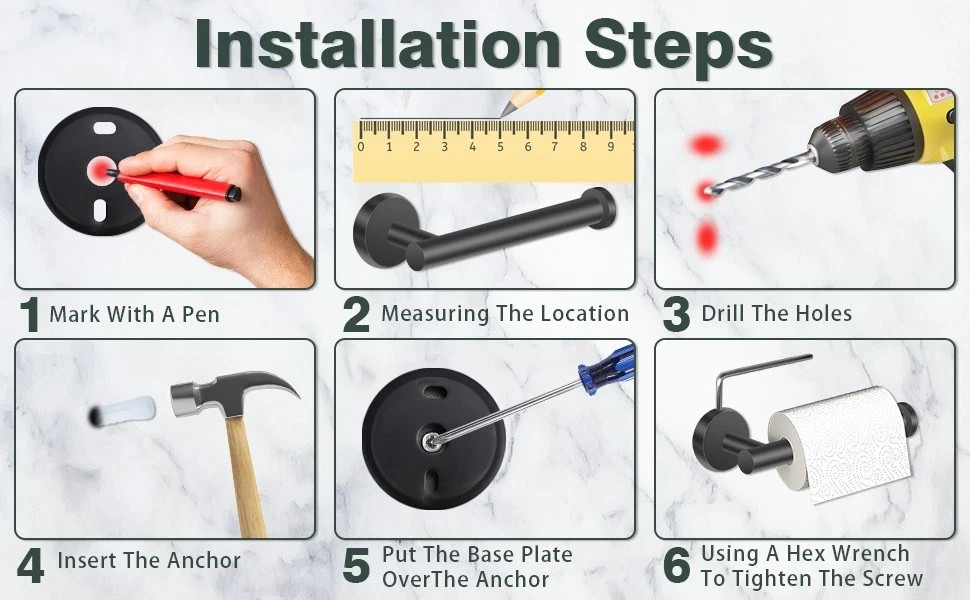 Installation Steps

0 1 2 3 4 5 6 7 8 9

1 Mark With A Pen

2 Measuring The Location

3 Drill The Holes

4 Insert The Anchor

5 Put The Base Plate OverThe Anchor

6 Using A Hex Wrench To Tighten The Screw