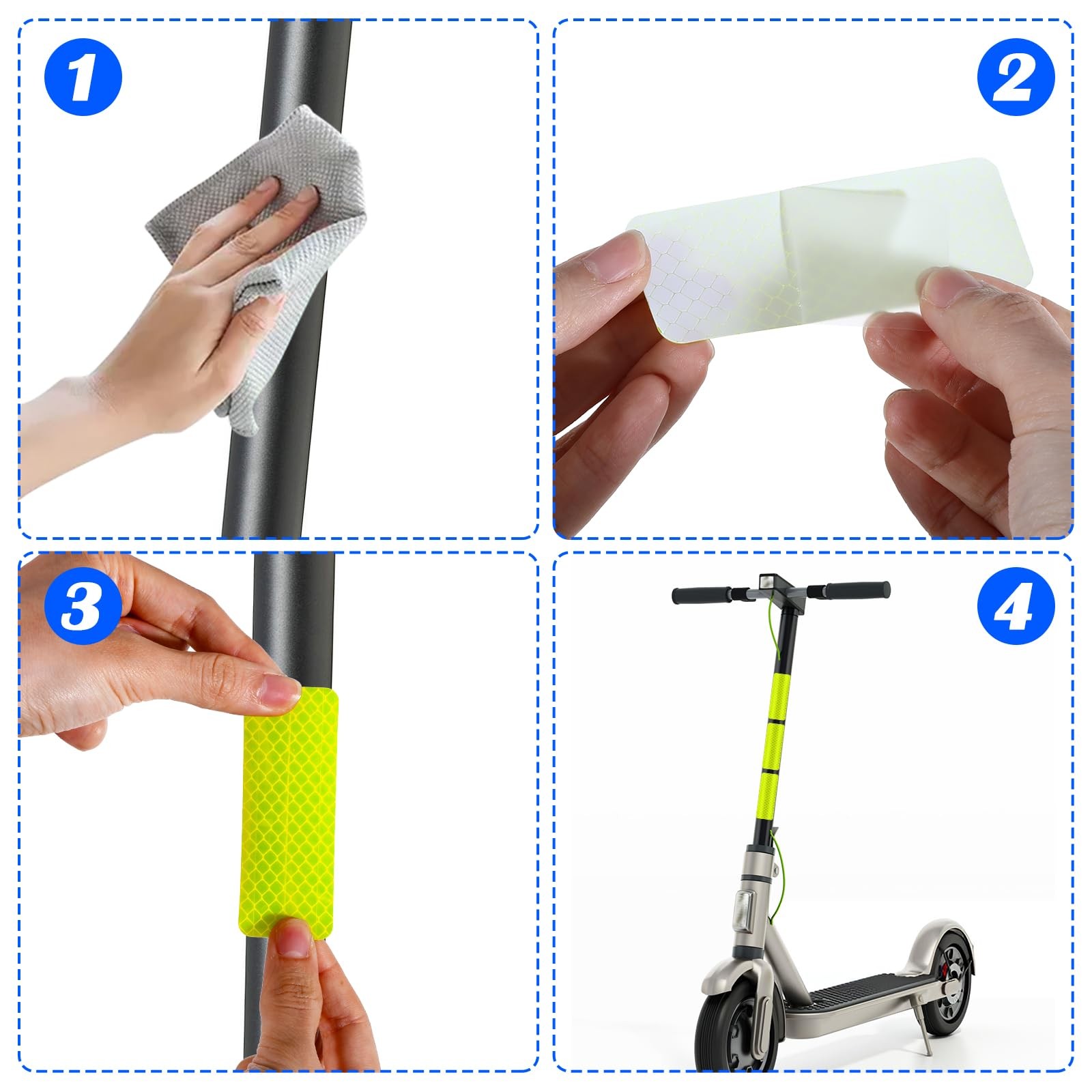 1

2

3

4