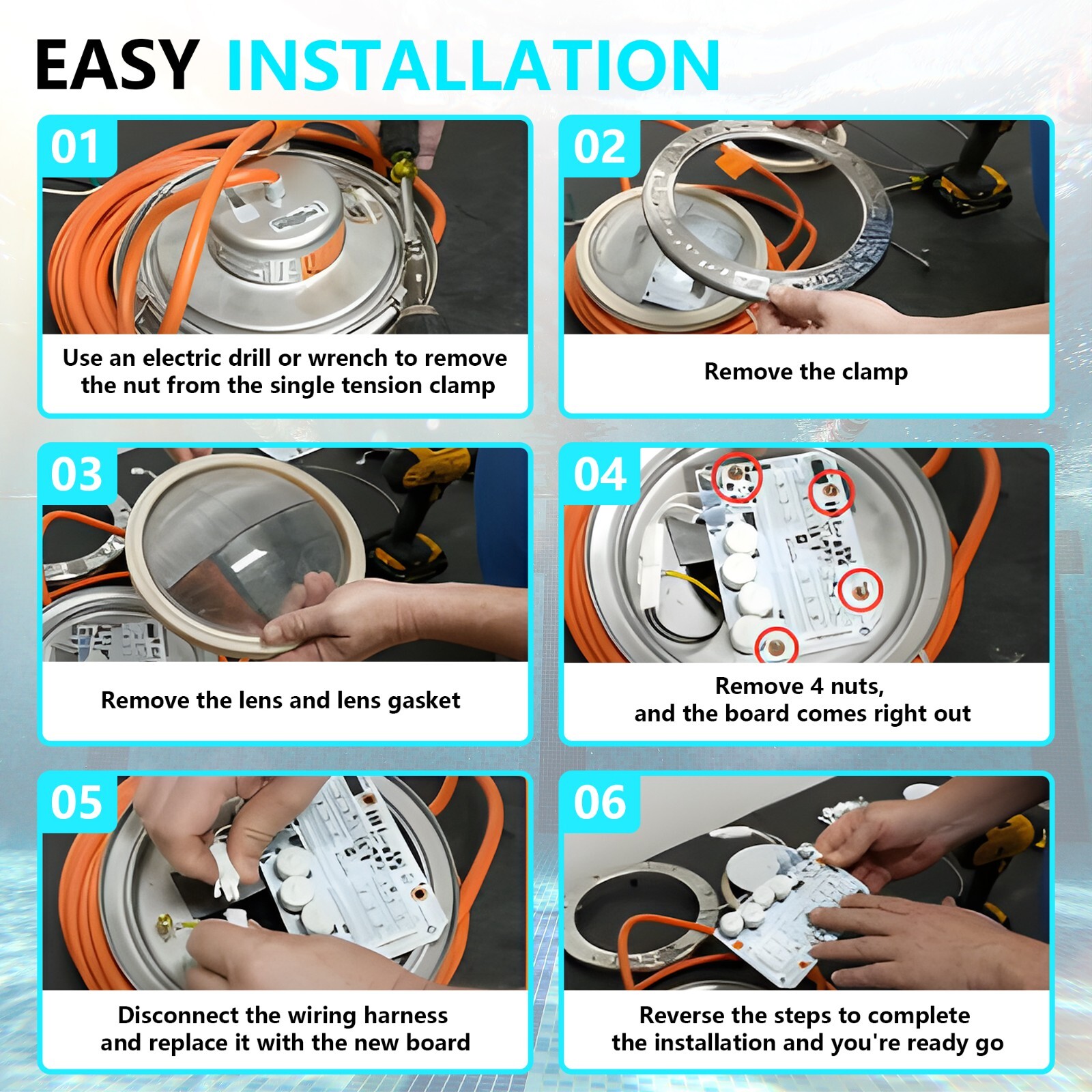 EASY INSTALLATION

01

Use an electric drill or wrench to remove the nut from the single tension clamp

02

Remove the clamp

03

Remove the lens and lens gasket

04

Remove 4 nuts, and the board comes right out

05

Disconnect the wiring harness and replace it with the new board

06

Reverse the steps to complete the installation and you're ready go