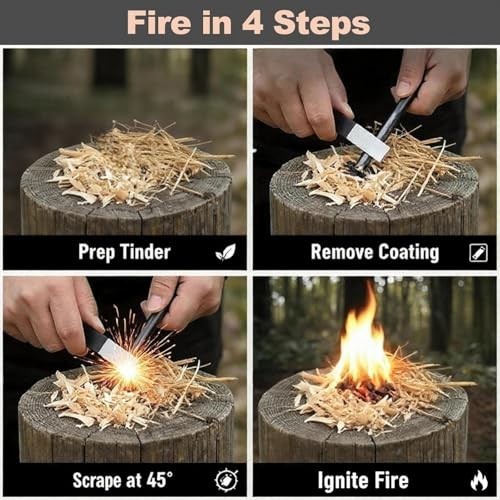 Fire in 4 Steps

Prep Tinder

Remove Coating

Scrape at 45°

Ignite Fire