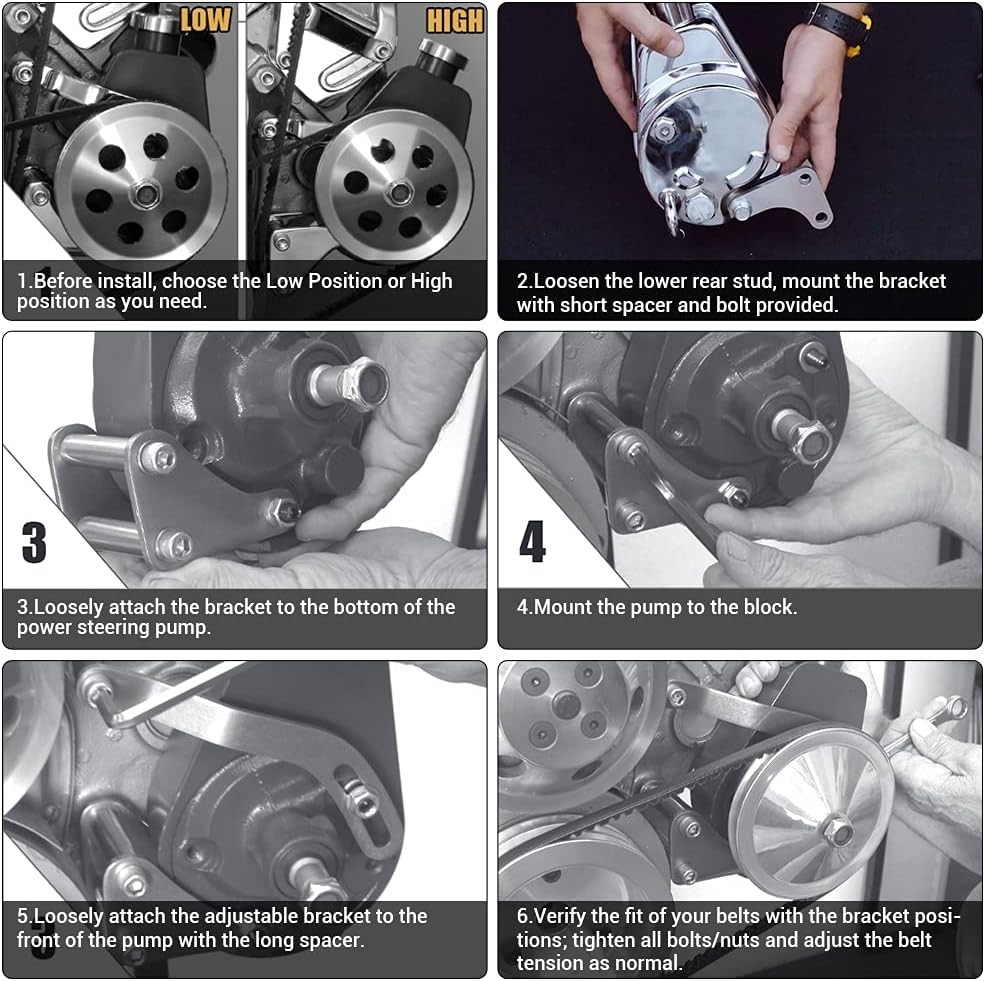 LOW

HIGH

1.Before install, choose the Low Position or High position as you need.

2.Loosen the lower rear stud, mount the bracket with short spacer and bolt provided.

3

3.Loosely attach the bracket to the bottom of the power steering pump.

4

4.Mount the pump to the block.

5.Loosely attach the adjustable bracket to the front of the pump with the long spacer.

6.Verify the fit of your belts with the bracket positions; tighten all bolts/nuts and adjust the belt tension as normal.